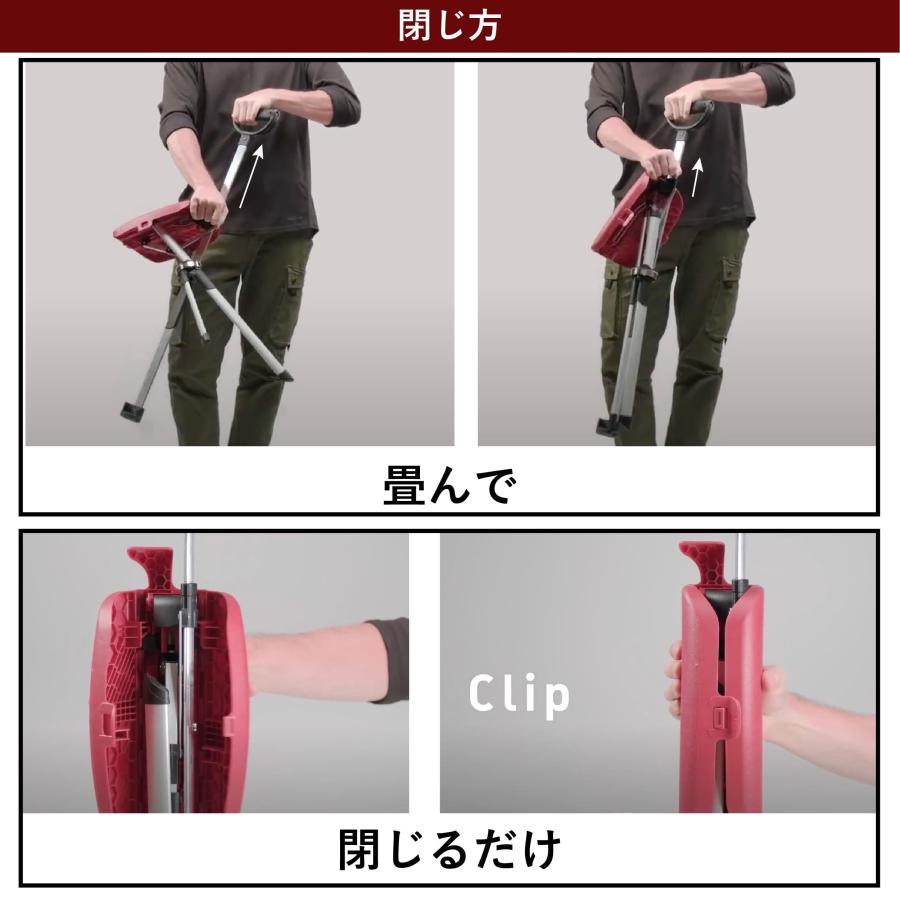 閉じ方

畳んで

Clip

閉じるだけ