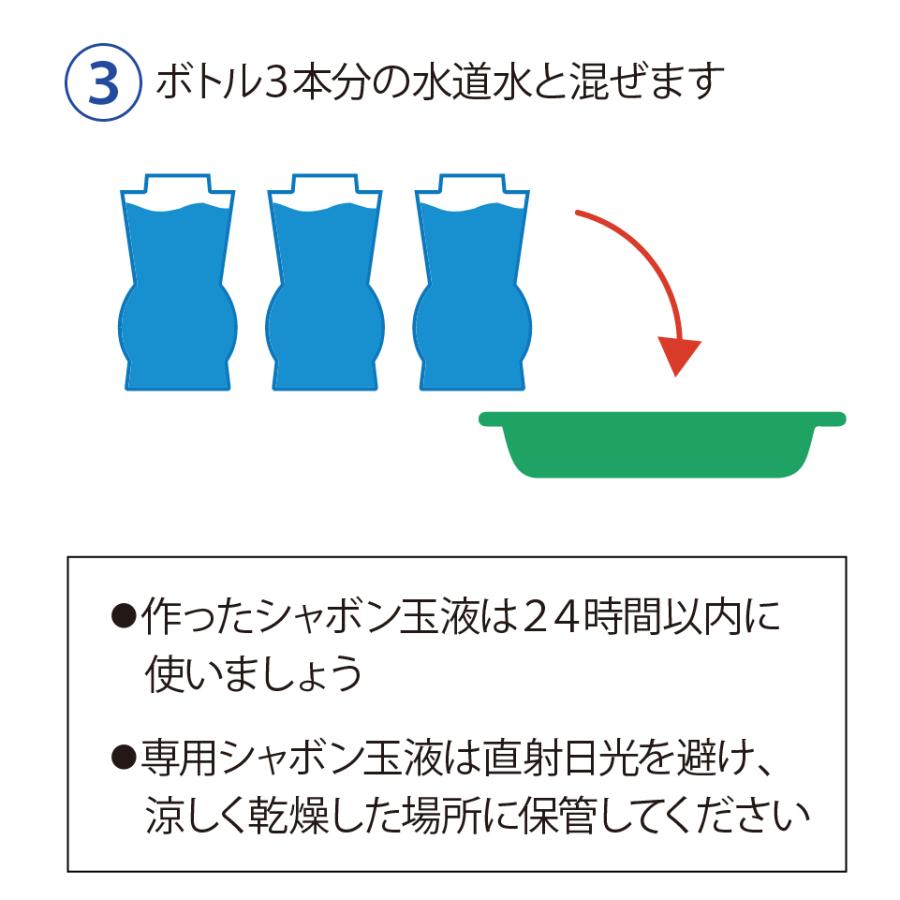 ③ ボトル3本分の水道水と混ぜます

●作ったシャボン玉液は24時間以内に使いましょう

●専用シャボン玉液は直射日光を避け、涼しく乾燥した場所に保管してください