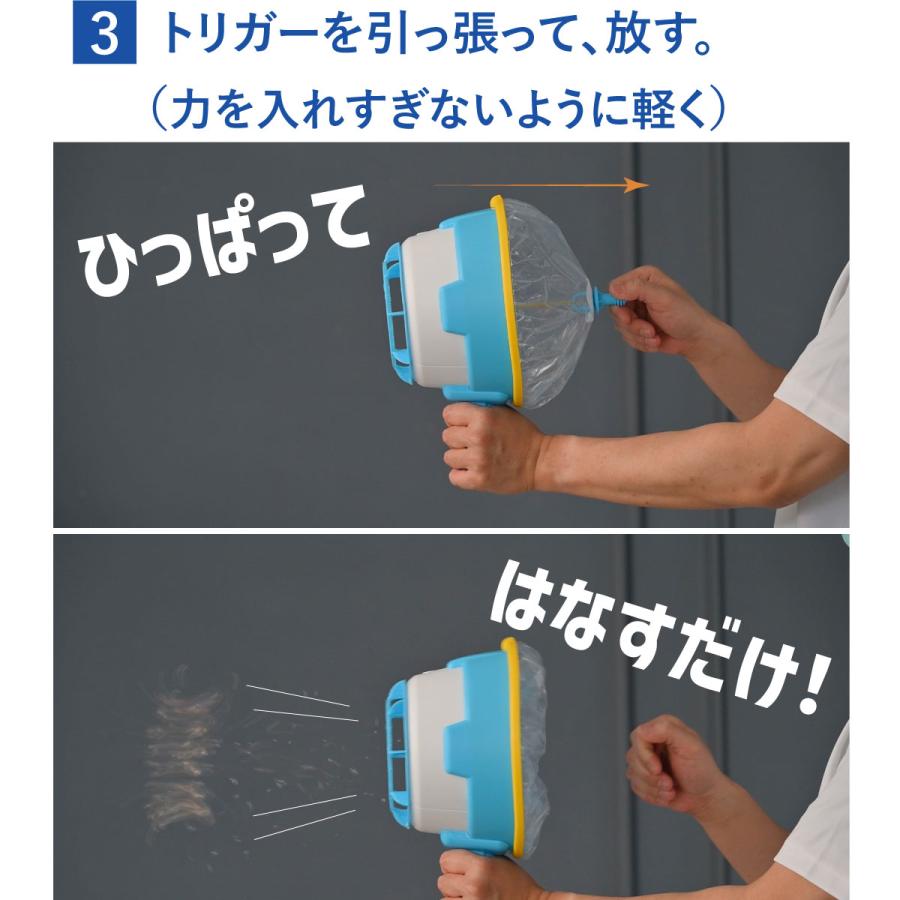 3 トリガーを引っ張って、放す。
（力を入れすぎないように軽く）

ひっぱって

はなすだけ！