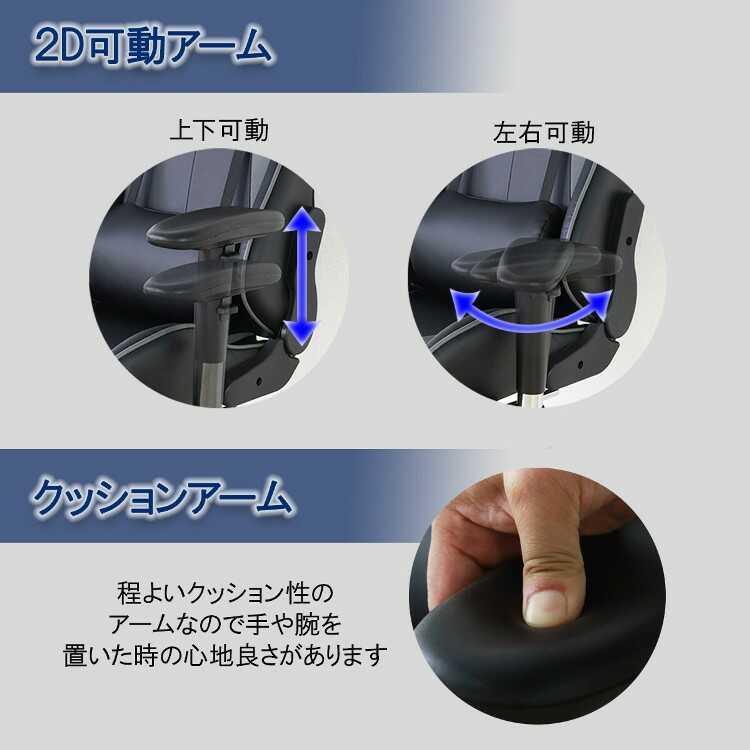 2D可動アーム

上下可動

左右可動

クッションアーム

程よいクッション性のアームなので手や腕を置いた時の心地良さがあります