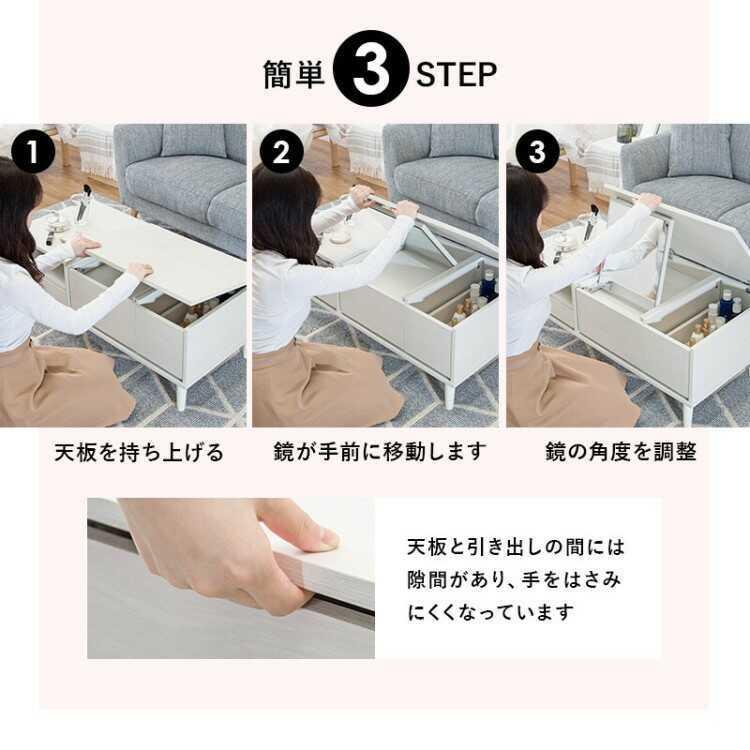 簡単 3 STEP

1

2

3

天板を持ち上げる

鏡が手前に移動します

鏡の角度を調整

天板と引き出しの間には隙間があり、手をはさみにくくなっています