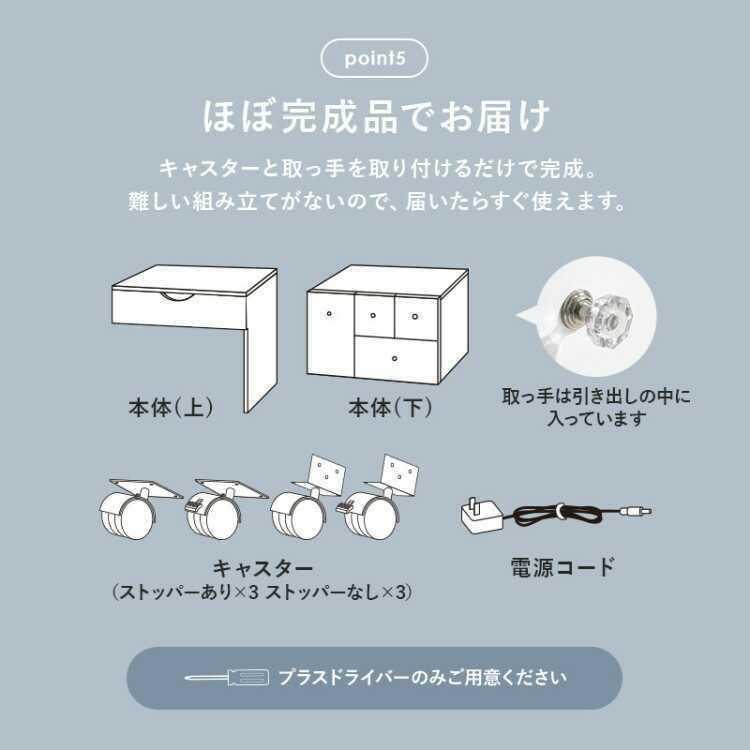 point5

ほぼ完成品でお届け

キャスターと取っ手を取り付けるだけで完成。
難しい組み立てがないので、届いたらすぐ使えます。

本体(上)

本体(下)

取っ手は引き出しの中に入っています

キャスター
(ストッパーあり×3 ストッパーなし×3)

電源コード

プラスドライバーのみご用意ください