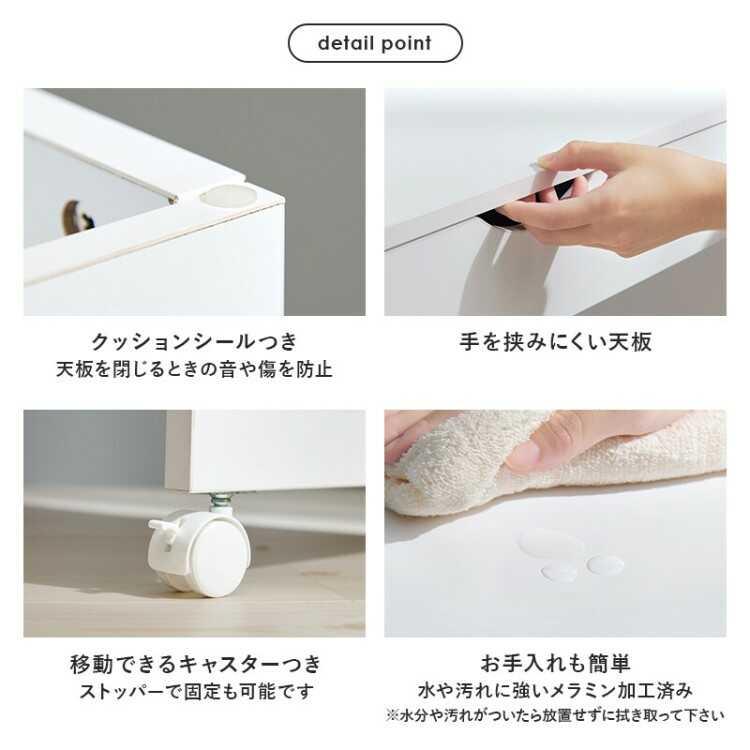 detail point

クッションシールつき
天板を閉じるときの音や傷を防止

手を挟みにくい天板

移動できるキャスターつき
ストッパーで固定も可能です

お手入れも簡単
水や汚れに強いメラミン加工済み
※水分や汚れがついたら放置せずに拭き取って下さい