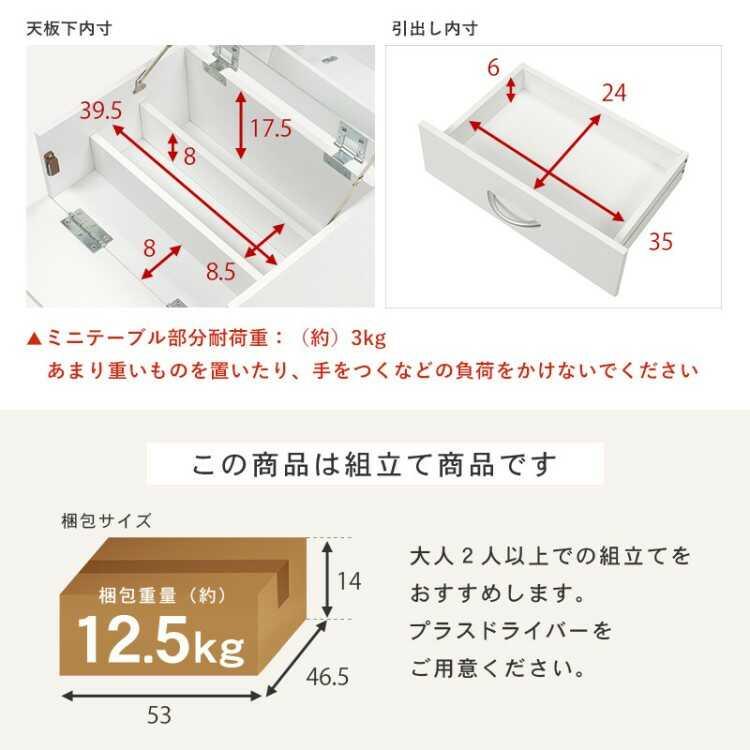 天板下内寸

39.5
17.5
8
8
8.5

引出し内寸

6
24
35

▲ミニテーブル部分耐荷重：（約）3kg
あまり重いものを置いたり、手をつくなどの負荷をかけないでください

この商品は組立て商品です

梱包サイズ

梱包重量（約）
12.5kg

14
46.5
53

大人２人以上での組立てをおすすめします。
プラスドライバーをご用意ください。