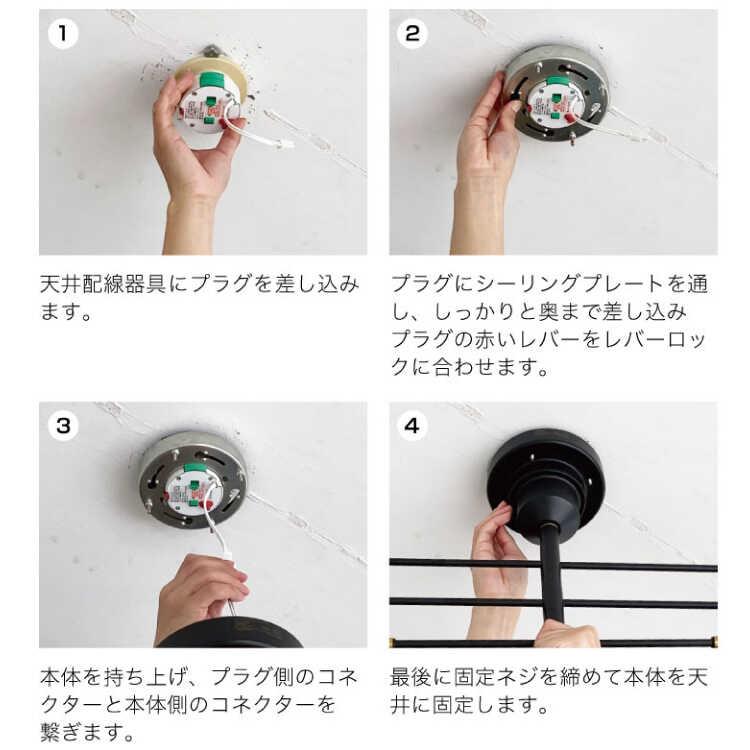 1

天井配線器具にプラグを差し込みます。

2

プラグにシーリングプレートを通し、しっかりと奥まで差し込みプラグの赤いレバーをレバーロックに合わせます。

3

本体を持ち上げ、プラグ側のコネクターと本体側のコネクターを繋ぎます。

4

最後に固定ネジを締めて本体を天井に固定します。