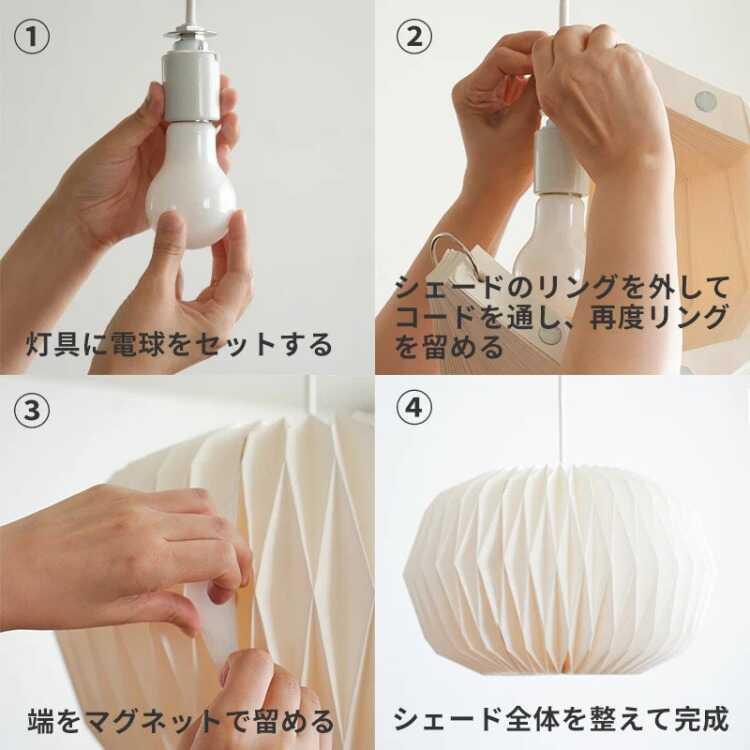 ①

灯具に電球をセットする

②

シェードのリングを外してコードを通し、再度リングを留める

③

端をマグネットで留める

④

シェード全体を整えて完成