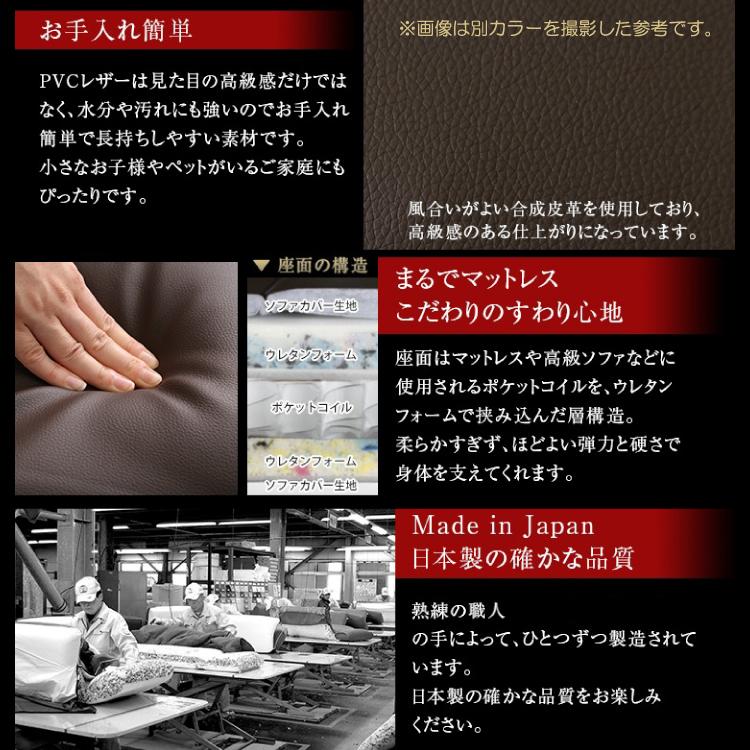 お手入れ簡単

PVCレザーは見た目の高級感だけではなく、水分や汚れにも強いのでお手入れ簡単で長持ちしやすい素材です。
小さなお子様やペットがいるご家庭にもぴったりです。

※画像は別カラーを撮影した参考です。

風合いがよい合成皮革を使用しており、高級感のある仕上がりになっています。

▼ 座面の構造

ソファカバー生地
ウレタンフォーム
ポケットコイル
ウレタンフォーム
ソファカバー生地

まるでマットレス
こだわりのすわり心地

座面はマットレスや高級ソファなどに使用されるポケットコイルを、ウレタンフォームで挟み込んだ層構造。
柔らかすぎず、ほどよい弾力と硬さで身体を支えてくれます。

Made in Japan
日本製の確かな品質

熟練の職人
の手によって、ひとつずつ製造されています。
日本製の確かな品質をお楽しみください。