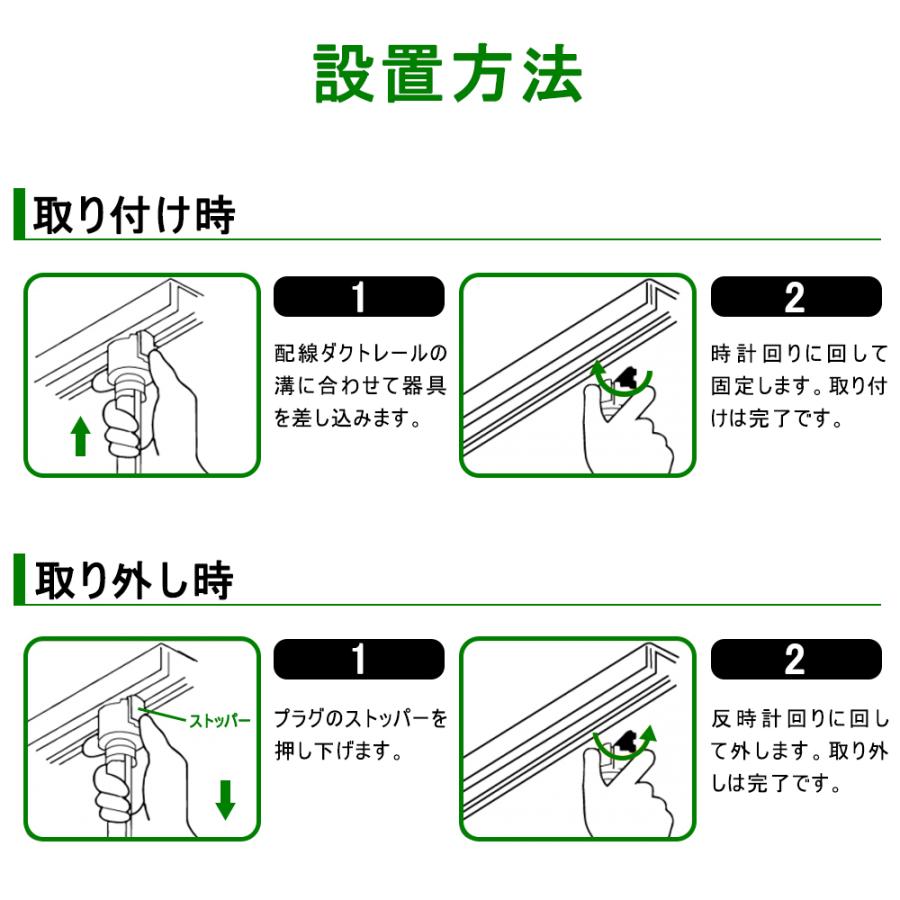 設置方法

取り付け時

1

配線ダクトレールの溝に合わせて器具を差し込みます。

2

時計回りに回して固定します。取り付けは完了です。

取り外し時

ストッパー

1

プラグのストッパーを押し下げます。

2

反時計回りに回して外します。取り外しは完了です。