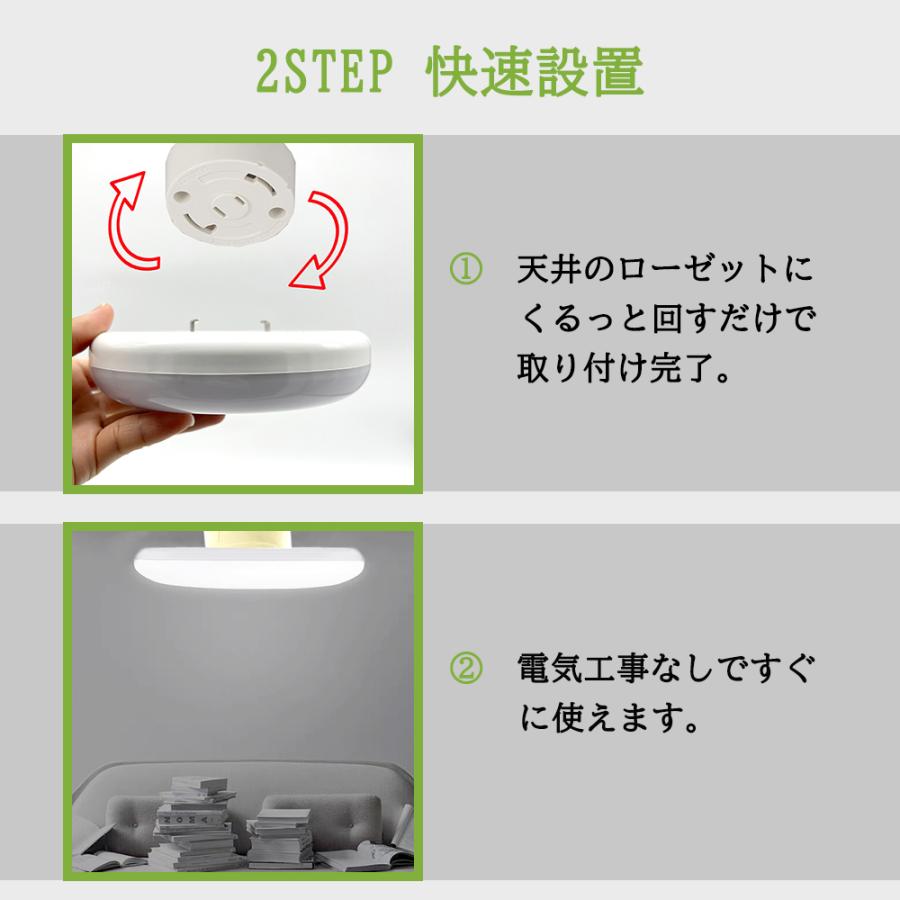 2STEP 快速設置

① 天井のローゼットにくるっと回すだけで取り付け完了。

② 電気工事なしですぐに使えます。