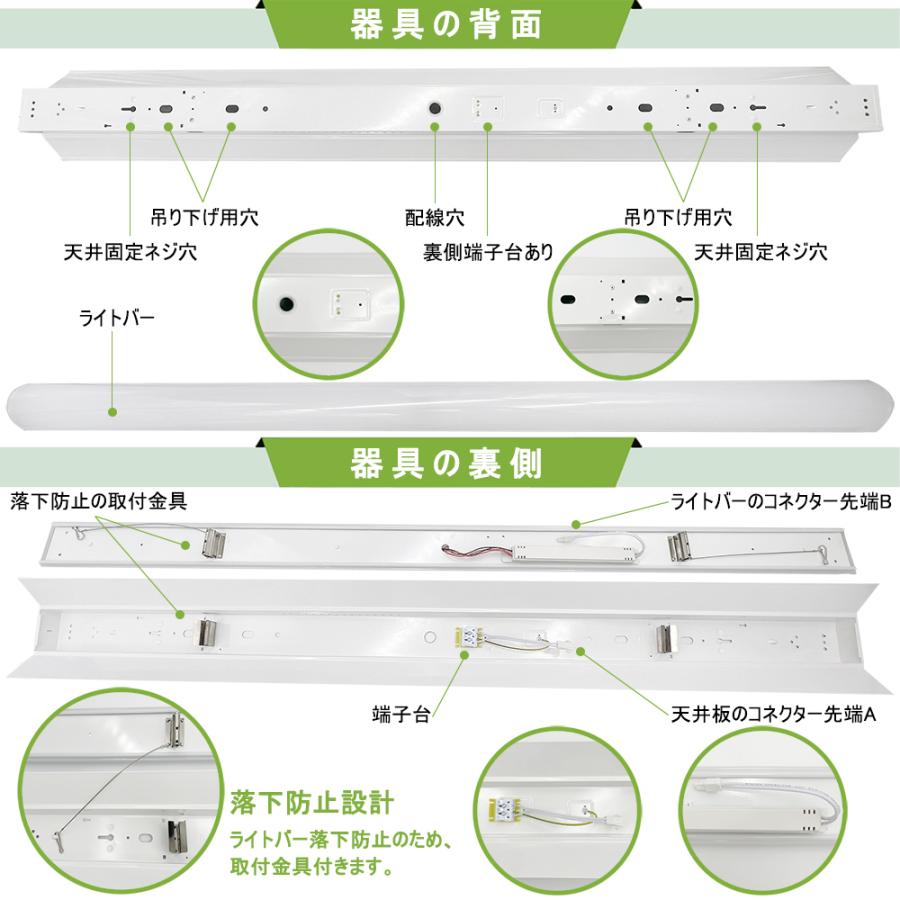 器具の背面

吊り下げ用穴

配線穴

吊り下げ用穴

天井固定ネジ穴

裏側端子台あり

天井固定ネジ穴

ライトバー

器具の裏側

落下防止の取付金具

ライトバーのコネクター先端B

端子台

天井板のコネクター先端A

落下防止設計

ライトバー落下防止のため、取付金具付きます。