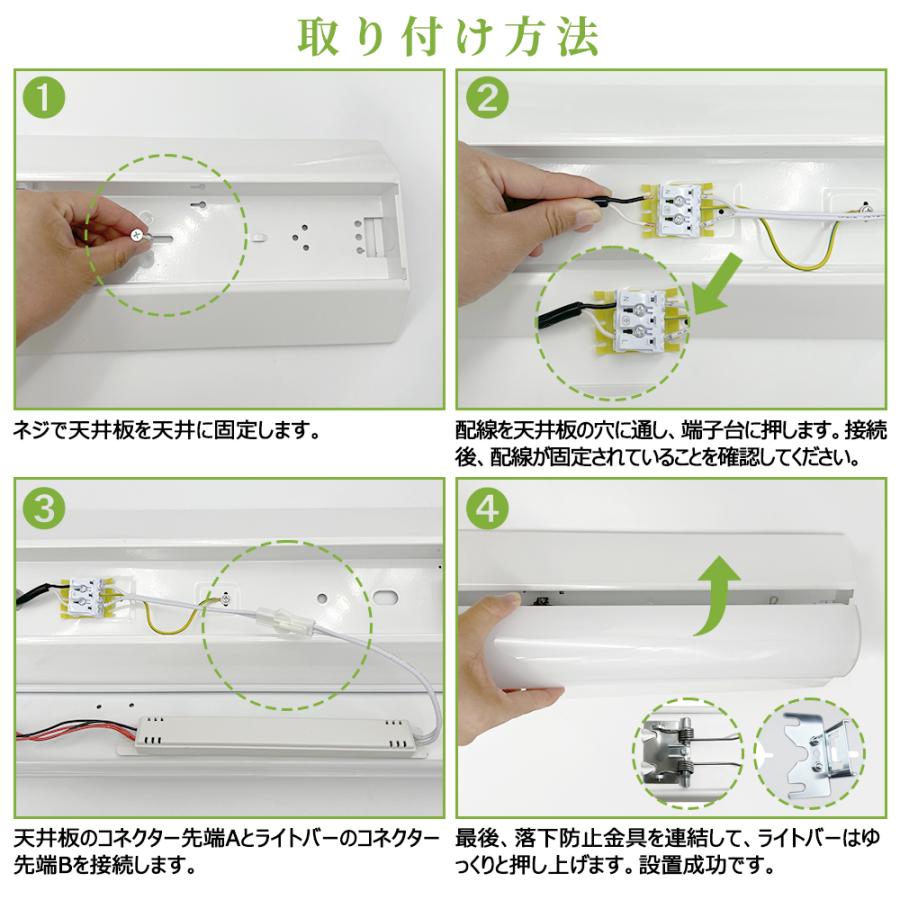 取り付け方法

1

ネジで天井板を天井に固定します。

2

配線を天井板の穴に通し、端子台に押します。接続後、配線が固定されていることを確認してください。

3

天井板のコネクター先端Aとライトバーのコネクター先端Bを接続します。

4

最後、落下防止金具を連結して、ライトバーはゆっくりと押し上げます。設置成功です。