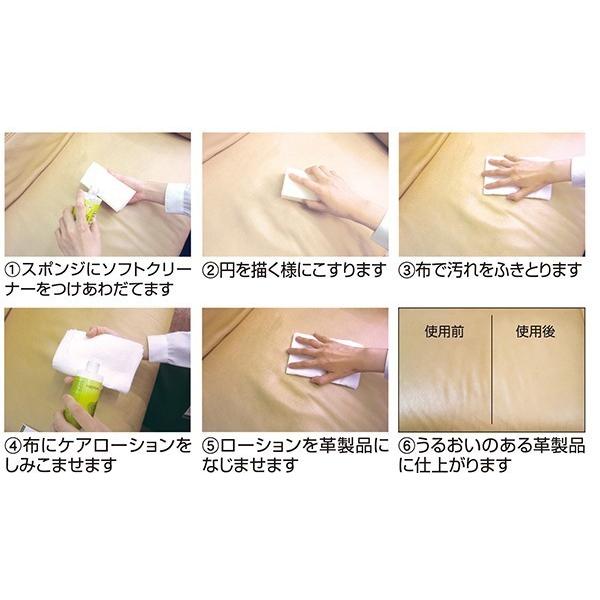 ①スポンジにソフトクリーナーをつけあわだてます

②円を描く様にこすります

③布で汚れをふきとります

④布にケアローションをしみこませます

⑤ローションを革製品になじませます

使用前

使用後

⑥うるおいのある革製品に仕上がります