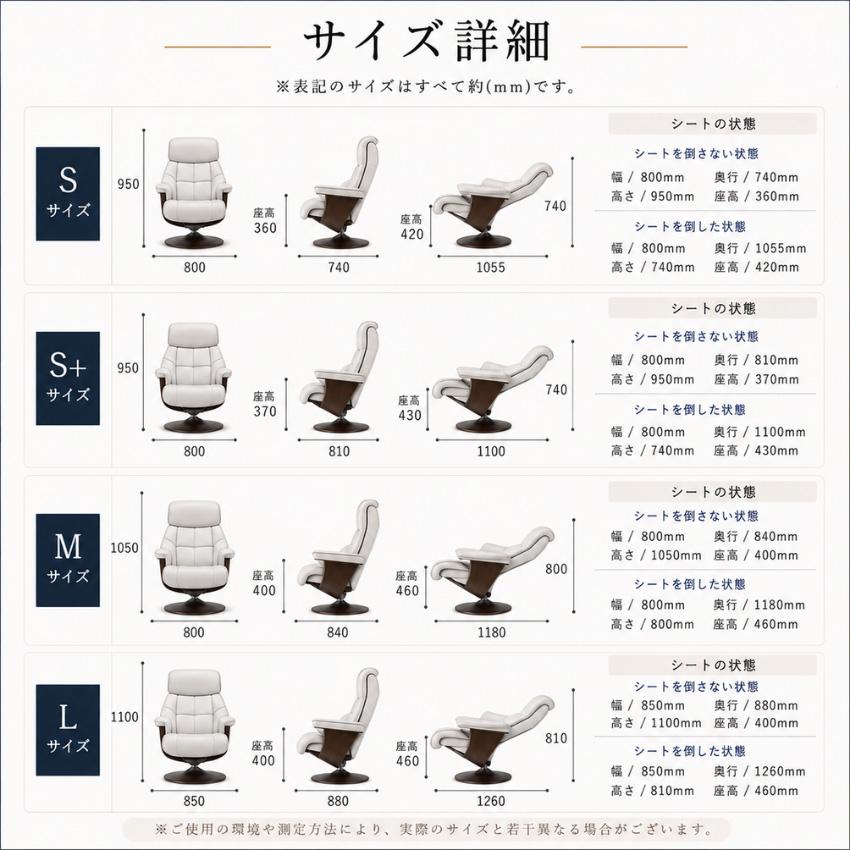 サイズ詳細

※表記のサイズはすべて約(mm)です。

S
サイズ

950
800
座高
360
740
座高
420
740
1055

シートの状態
シートを倒さない状態
幅 / 800mm　奥行 / 740mm
高さ / 950mm　座高 / 360mm
シートを倒した状態
幅 / 800mm　奥行 / 1055mm
高さ / 740mm　座高 / 420mm

S+
サイズ

950
800
座高
370
810
座高
430
740
1100

シートの状態
シートを倒さない状態
幅 / 800mm　奥行 / 810mm
高さ / 950mm　座高 / 370mm
シートを倒した状態
幅 / 800mm　奥行 / 1100mm
高さ / 740mm　座高 / 430mm

M
サイズ

1050
800
座高
400
840
座高
460
800
1180

シートの状態
シートを倒さない状態
幅 / 800mm　奥行 / 840mm
高さ / 1050mm　座高 / 400mm
シートを倒した状態
幅 / 800mm　奥行 / 1180mm
高さ / 800mm　座高 / 460mm

L
サイズ

1100
850
座高
400
880
座高
460
810
1260

シートの状態
シートを倒さない状態
幅 / 850mm　奥行 / 880mm
高さ / 1100mm　座高 / 400mm
シートを倒した状態
幅 / 850mm　奥行 / 1260mm
高さ / 810mm　座高 / 460mm

※ご使用の環境や測定方法により、実際のサイズと若干異なる場合がございます。