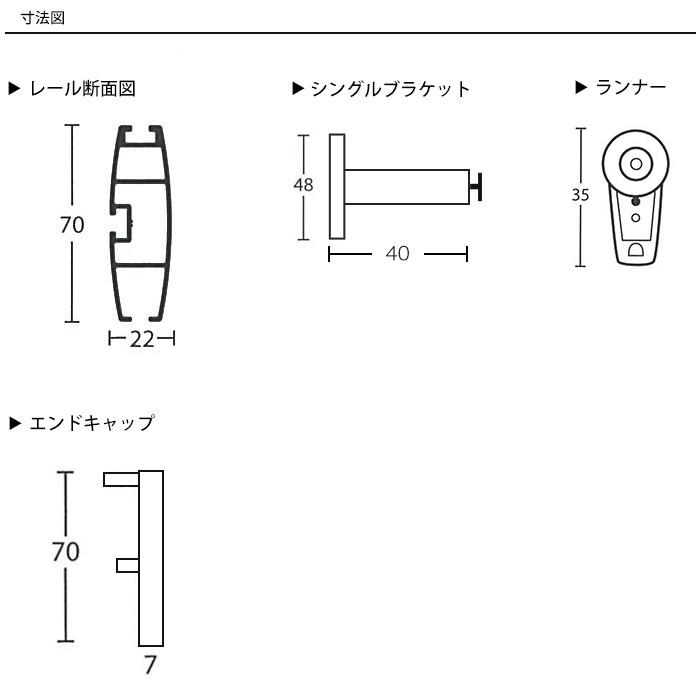 寸法図

▶ レール断面図

70

22

▶ シングルブラケット

48

40

▶ ランナー

35

▶ エンドキャップ

70

7