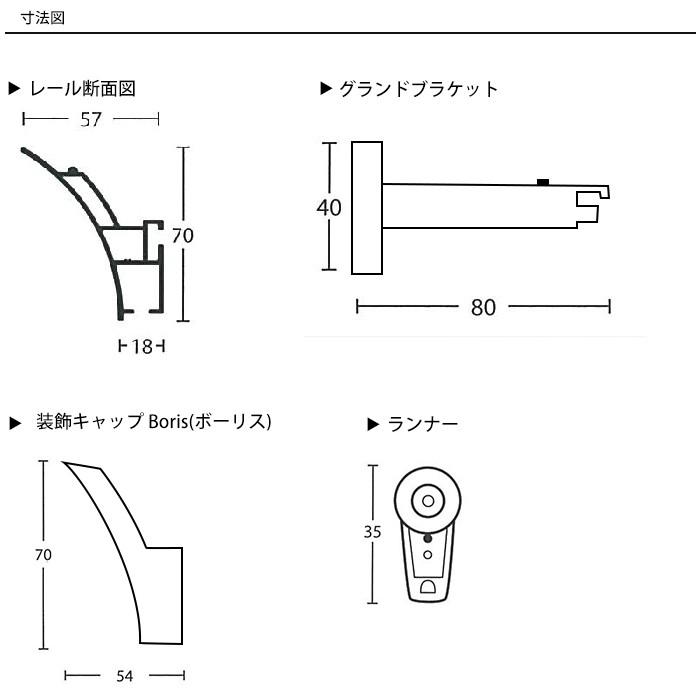 寸法図

▶ レール断面図

57

70

18

▶ グランドブラケット

40

80

▶ 装飾キャップ Boris(ボーリス)

70

54

▶ ランナー

35