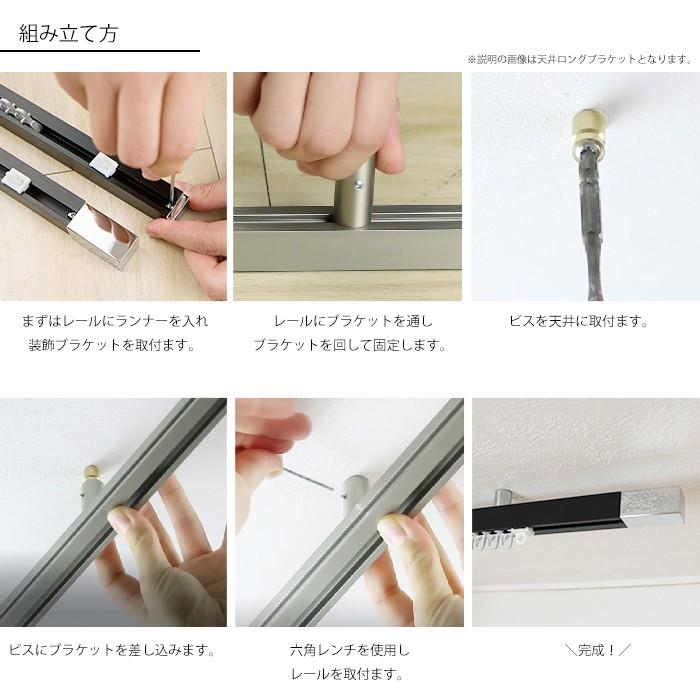 組み立て方

※説明の画像は天井ロングブラケットとなります。

まずはレールにランナーを入れ
装飾ブラケットを取付ます。

レールにブラケットを通し
ブラケットを回して固定します。

ビスを天井に取付ます。

ビスにブラケットを差し込みます。

六角レンチを使用し
レールを取付ます。

＼完成！／