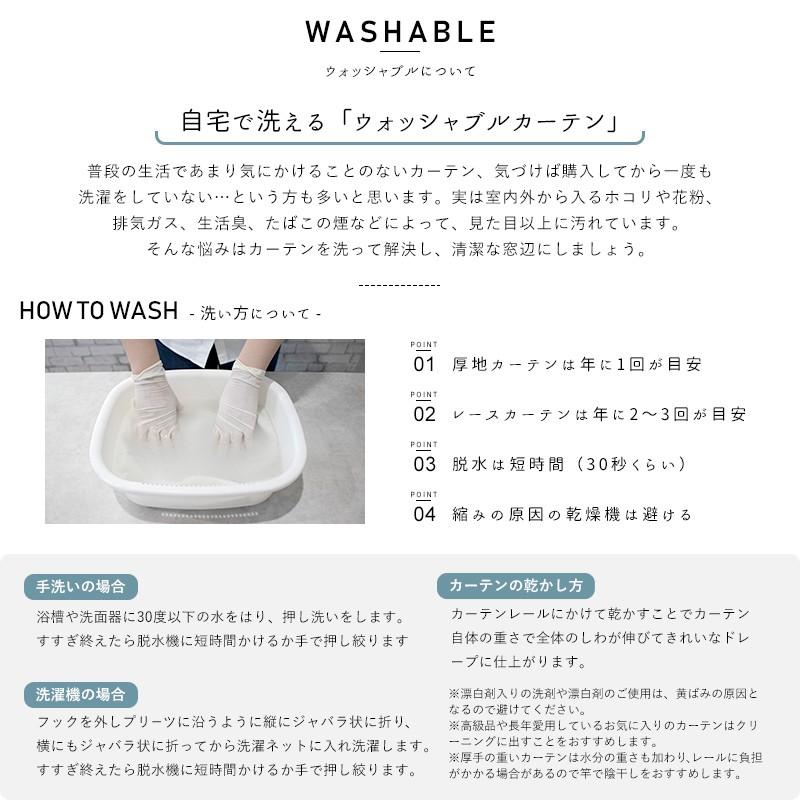 WASHABLE

ウォッシャブルについて

自宅で洗える「ウォッシャブルカーテン」

普段の生活であまり気にかけることのないカーテン、気づけば購入してから一度も洗濯をしていない…という方も多いと思います。実は室内外から入るホコリや花粉、排気ガス、生活臭、たばこの煙などによって、見た目以上に汚れています。そんな悩みはカーテンを洗って解決し、清潔な窓辺にしましょう。

HOW TO WASH - 洗い方について -

POINT 01 厚地カーテンは年に1回が目安

POINT 02 レースカーテンは年に2〜3回が目安

POINT 03 脱水は短時間（30秒くらい）

POINT 04 縮みの原因の乾燥機は避ける

手洗いの場合

浴槽や洗面器に30度以下の水をはり、押し洗いをします。すすぎ終えたら脱水機に短時間かけるか手で押し絞ります

洗濯機の場合

フックを外しプリーツに沿うように縦にジャバラ状に折り、横にもジャバラ状に折ってから洗濯ネットに入れ洗濯します。すすぎ終えたら脱水機に短時間かけるか手で押し絞ります。

カーテンの乾かし方

カーテンレールにかけて乾かすことでカーテン自体の重さで全体のしわが伸びてきれいなドレープに仕上がります。

※漂白剤入りの洗剤や漂白剤のご使用は、黄ばみの原因となるので避けてください。
※高級品や長年愛用しているお気に入りのカーテンはクリーニングに出すことをおすすめします。
※厚手の重いカーテンは水分の重さも加わり、レールに負担がかかる場合があるので竿で陰干しをおすすめします。