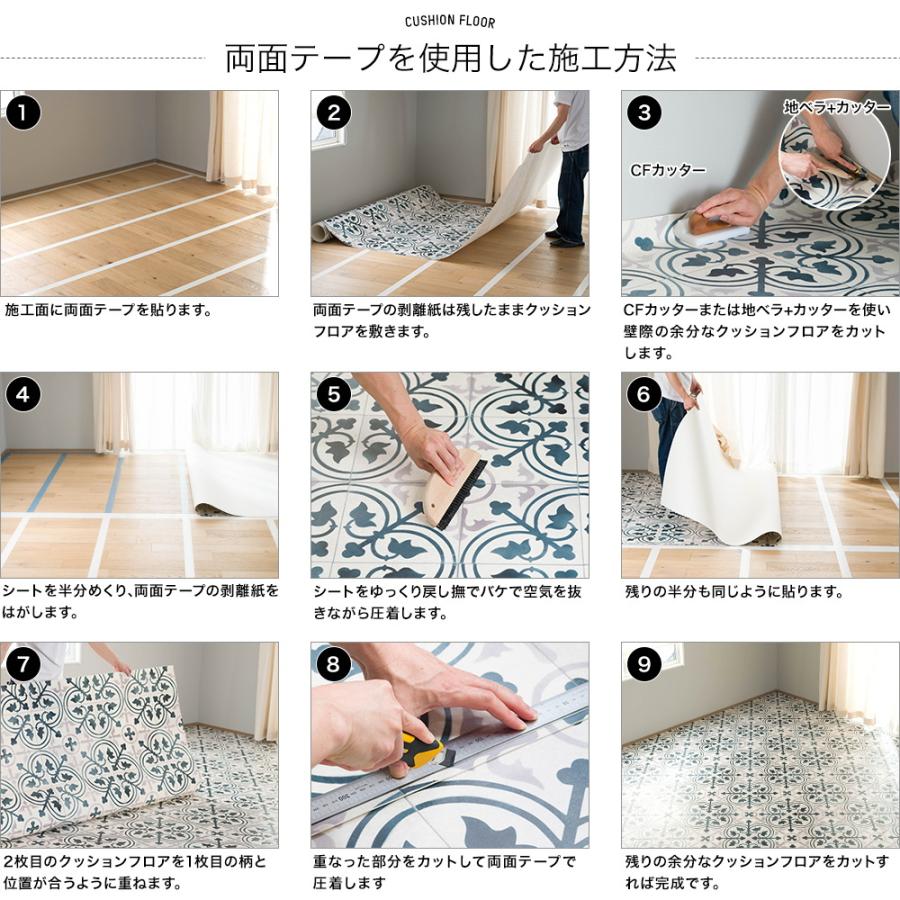 CUSHION FLOOR

両面テープを使用した施工方法

1

施工面に両面テープを貼ります。

2

両面テープの剥離紙は残したままクッションフロアを敷きます。

3

地ベラ+カッター

CFカッター

CFカッターまたは地ベラ+カッターを使い壁際の余分なクッションフロアをカットします。

4

シートを半分めくり、両面テープの剥離紙をはがします。

5

シートをゆっくり戻し撫でバケで空気を抜きながら圧着します。

6

残りの半分も同じように貼ります。

7

2枚目のクッションフロアを1枚目の柄と位置が合うように重ねます。

8

重なった部分をカットして両面テープで圧着します

9

残りの余分なクッションフロアをカットすれば完成です。