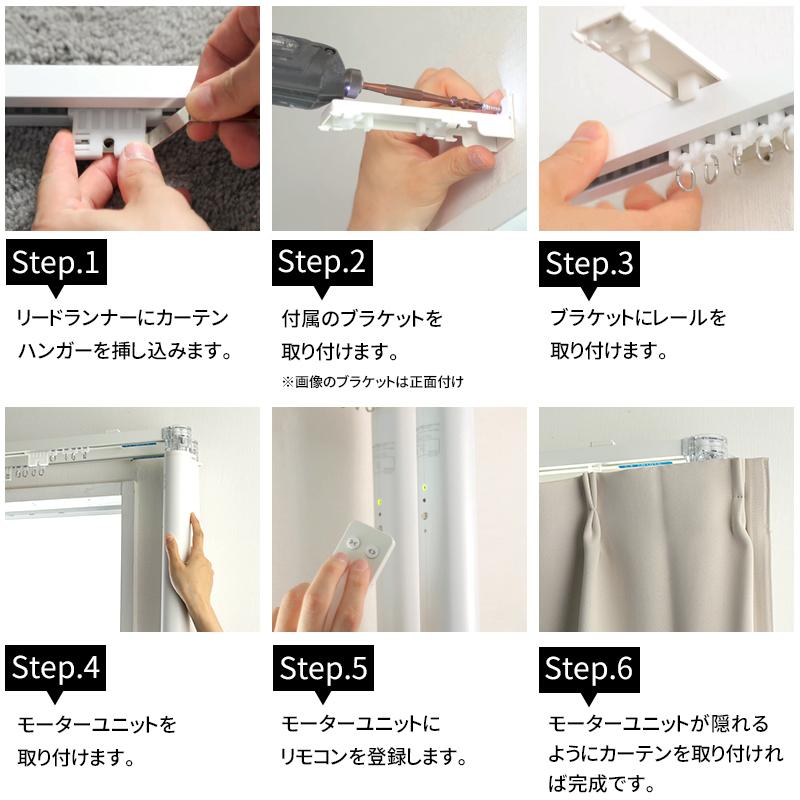 Step.1

リードランナーにカーテンハンガーを挿し込みます。

Step.2

付属のブラケットを取り付けます。

※画像のブラケットは正面付け

Step.3

ブラケットにレールを取り付けます。

Step.4

モーターユニットを取り付けます。

Step.5

モーターユニットにリモコンを登録します。

Step.6

モーターユニットが隠れるようにカーテンを取り付ければ完成です。