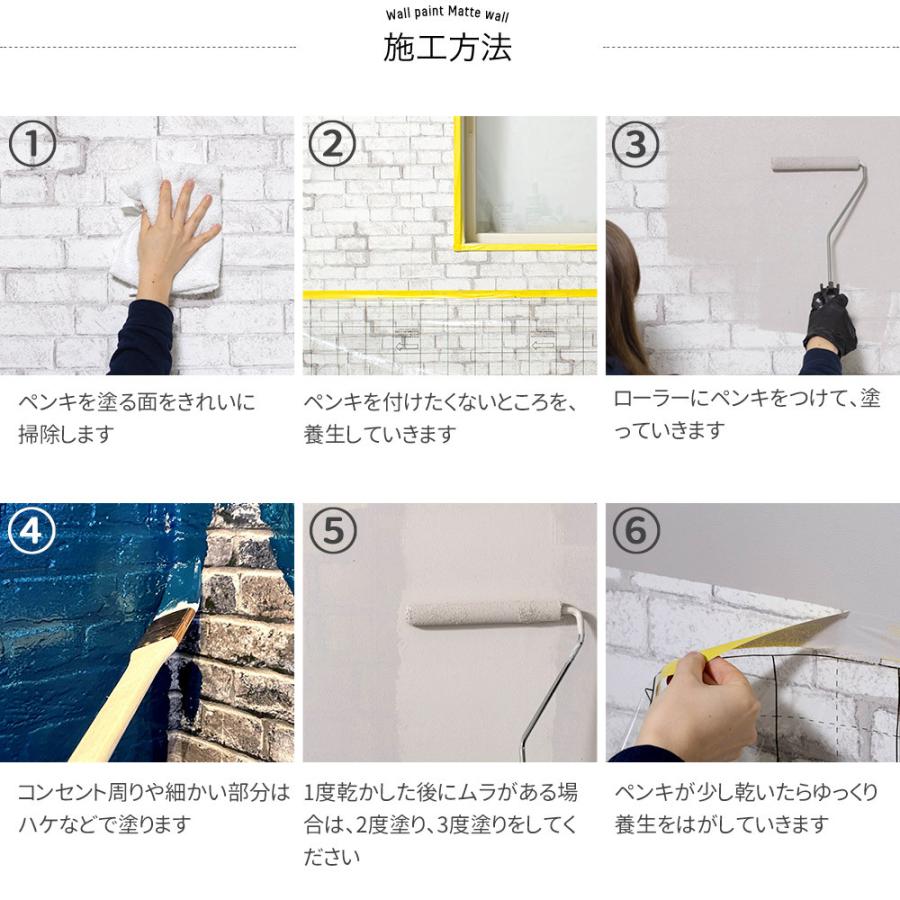 Wall paint Matte wall

施工方法

①

ペンキを塗る面をきれいに掃除します

②

ペンキを付けたくないところを、養生していきます

③

ローラーにペンキをつけて、塗っていきます

④

コンセント周りや細かい部分はハケなどで塗ります

⑤

1度乾かした後にムラがある場合は、2度塗り、3度塗りをしてください

⑥

ペンキが少し乾いたらゆっくり養生をはがしていきます