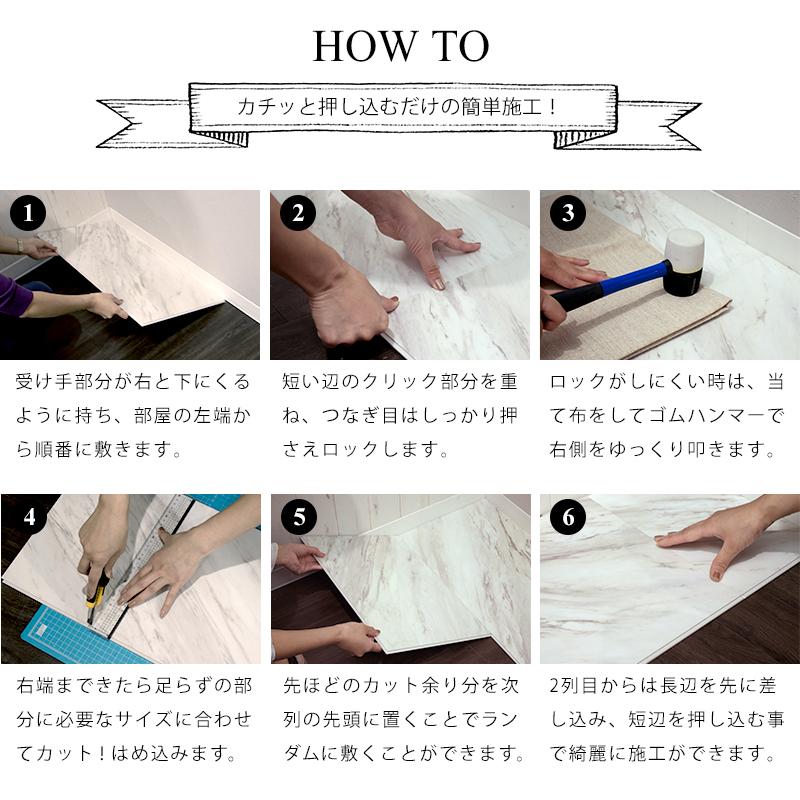 HOW TO

カチッと押し込むだけの簡単施工！

1
受け手部分が右と下にくるように持ち、部屋の左端から順番に敷きます。

2
短い辺のクリック部分を重ね、つなぎ目はしっかり押さえロックします。

3
ロックがしにくい時は、当て布をしてゴムハンマーで右側をゆっくり叩きます。

4
右端まできたら足らずの部分に必要なサイズに合わせてカット！はめ込みます。

5
先ほどのカット余り分を次列の先頭に置くことでランダムに敷くことができます。

6
2列目からは長辺を先に差し込み、短辺を押し込む事で綺麗に施工ができます。