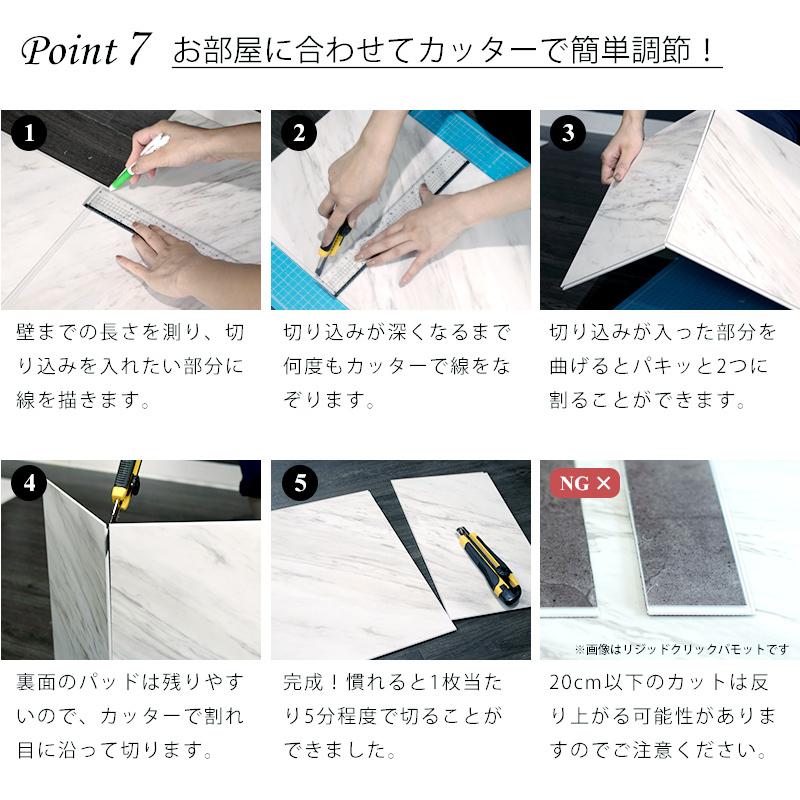 Point 7 お部屋に合わせてカッターで簡単調節！

1

壁までの長さを測り、切り込みを入れたい部分に線を描きます。

2

切り込みが深くなるまで何度もカッターで線をなぞります。

3

切り込みが入った部分を曲げるとパキッと2つに割ることができます。

4

裏面のパッドは残りやすいので、カッターで割れ目に沿って切ります。

5

完成！慣れると1枚当たり5分程度で切ることができました。

NG ×

※画像はリジッドクリックパモットです

20cm以下のカットは反り上がる可能性がありますのでご注意ください。