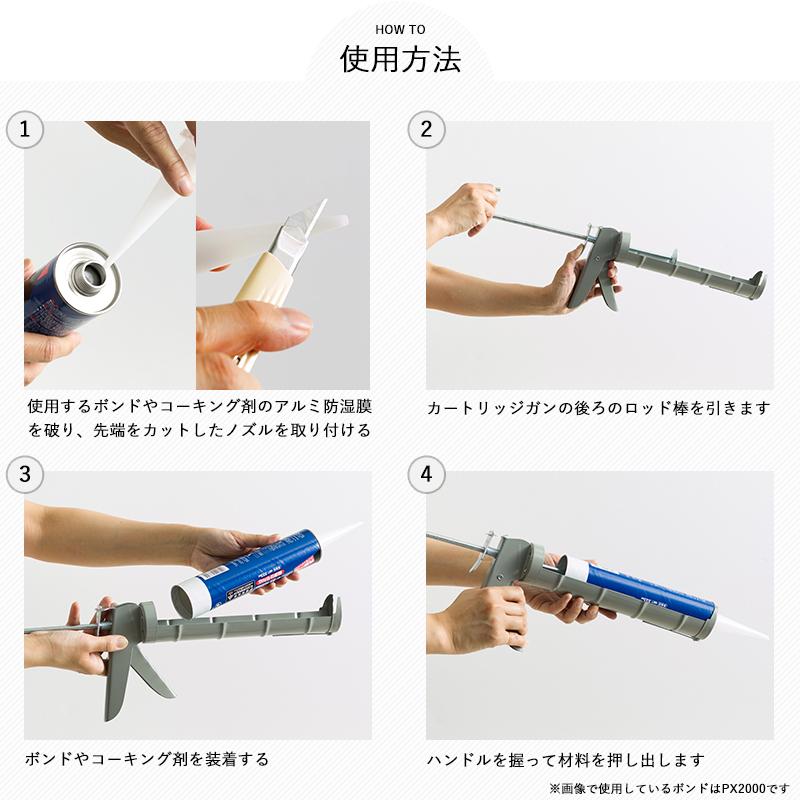 HOW TO
使用方法

1

使用するボンドやコーキング剤のアルミ防湿膜を破り、先端をカットしたノズルを取り付ける

2

カートリッジガンの後ろのロッド棒を引きます

3

ボンドやコーキング剤を装着する

4

ハンドルを握って材料を押し出します

※画像で使用しているボンドはPX2000です