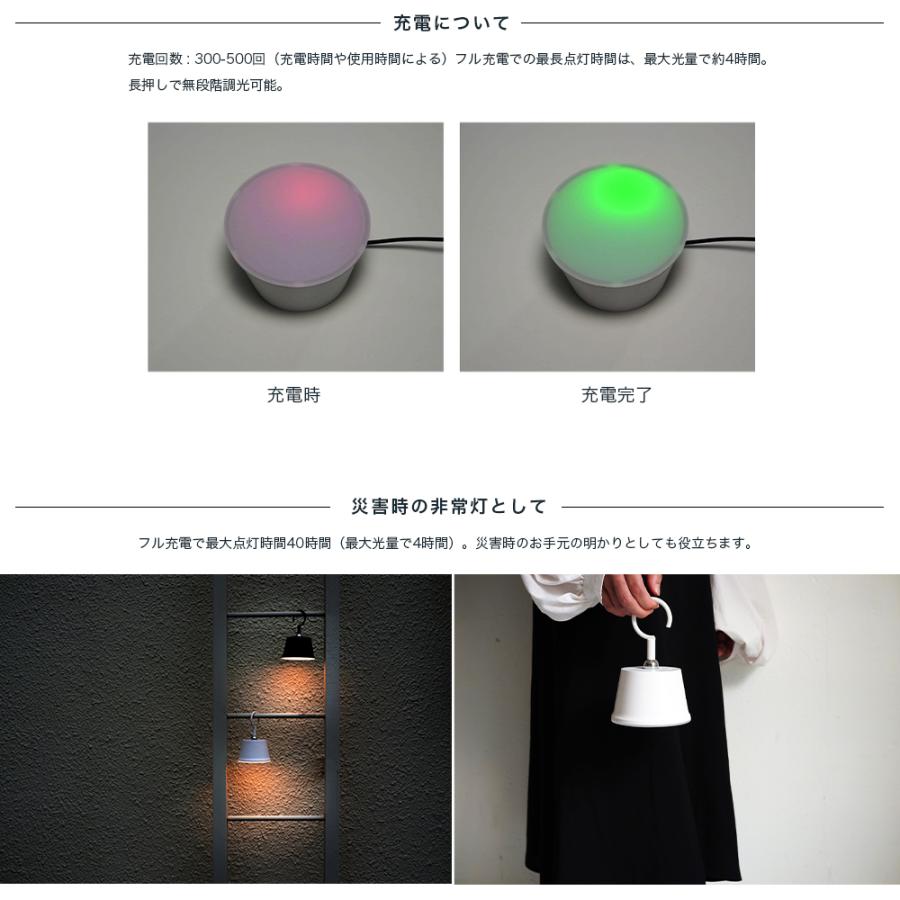 充電について

充電回数 : 300-500回（充電時間や使用時間による）フル充電での最長点灯時間は、最大光量で約4時間。
長押しで無段階調光可能。

充電時

充電完了

災害時の非常灯として

フル充電で最大点灯時間40時間（最大光量で4時間）。災害時のお手元の明かりとしても役立ちます。