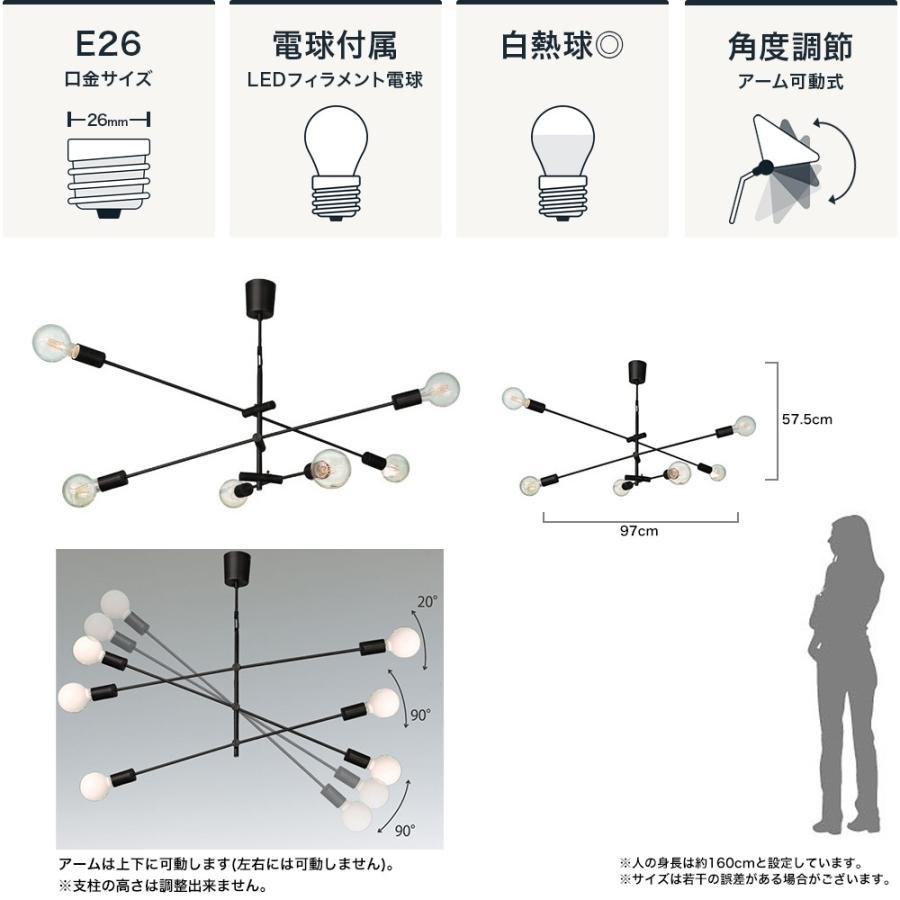 E26
口金サイズ
26mm

電球付属
LEDフィラメント電球

白熱球◎

角度調節
アーム可動式

57.5cm
97cm

20°
90°
90°

アームは上下に可動します(左右には可動しません)。
※支柱の高さは調整出来ません。

※人の身長は約160cmと設定しています。
※サイズは若干の誤差がある場合がございます。