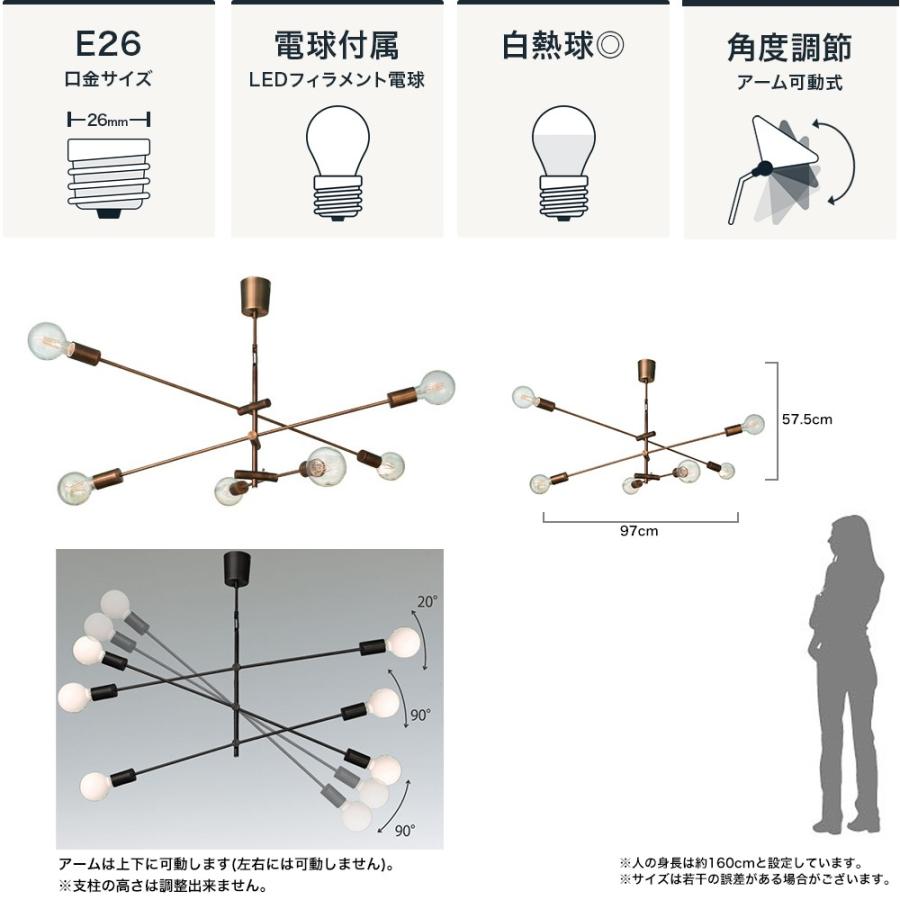 E26
口金サイズ
26mm

電球付属
LEDフィラメント電球

白熱球◎

角度調節
アーム可動式

57.5cm
97cm

20°
90°
90°

アームは上下に可動します(左右には可動しません)。
※支柱の高さは調整出来ません。

※人の身長は約160cmと設定しています。
※サイズは若干の誤差がある場合がございます。