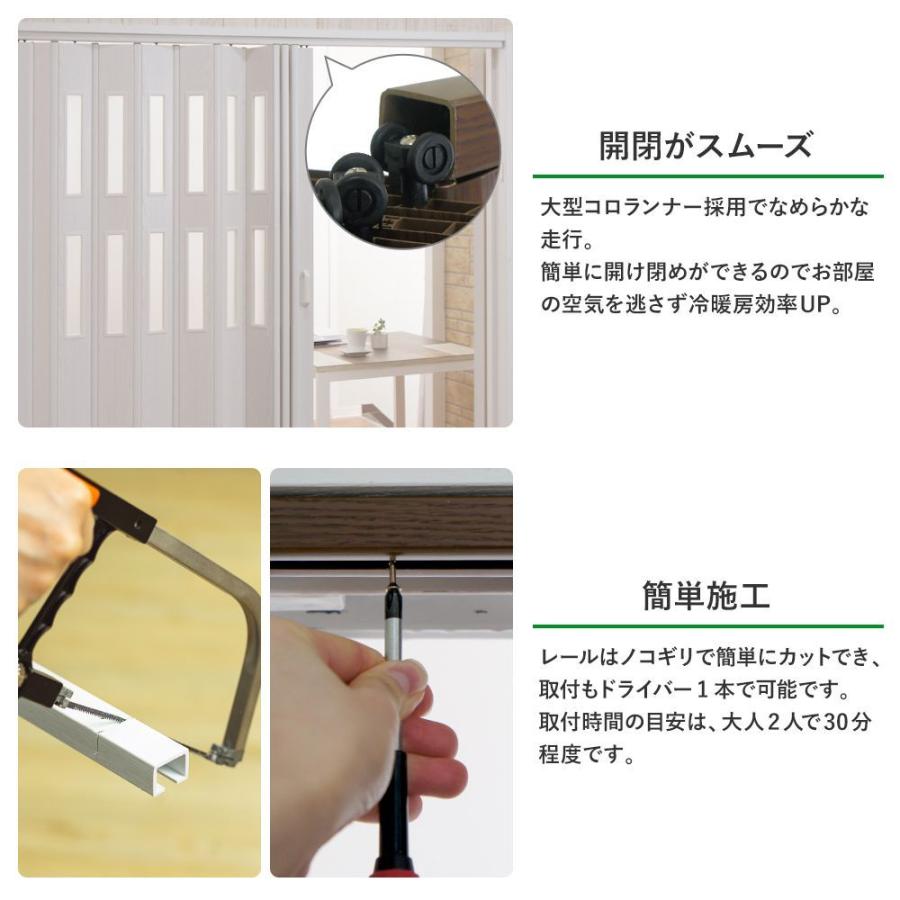 開閉がスムーズ

大型コロランナー採用でなめらかな走行。
簡単に開け閉めができるのでお部屋の空気を逃さず冷暖房効率UP。

簡単施工

レールはノコギリで簡単にカットでき、取付もドライバー１本で可能です。
取付時間の目安は、大人２人で30分程度です。