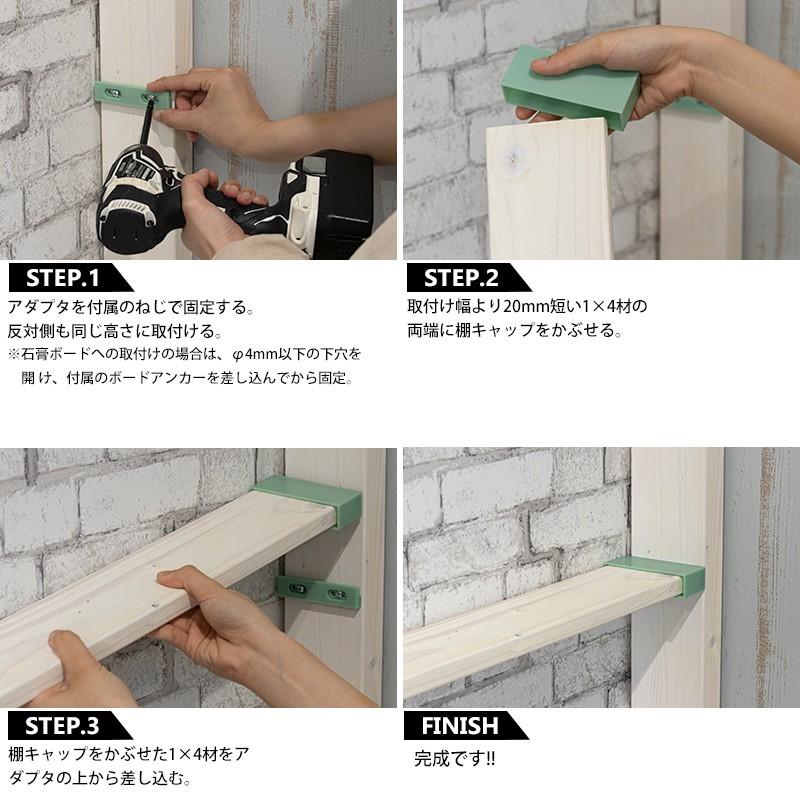 STEP.1

アダプタを付属のねじで固定する。
反対側も同じ高さに取付ける。
※石膏ボードへの取付けの場合は、φ4mm以下の下穴を開け、付属のボードアンカーを差し込んでから固定。

STEP.2

取付け幅より20mm短い1×4材の両端に棚キャップをかぶせる。

STEP.3

棚キャップをかぶせた1×4材をアダプタの上から差し込む。

FINISH

完成です!!