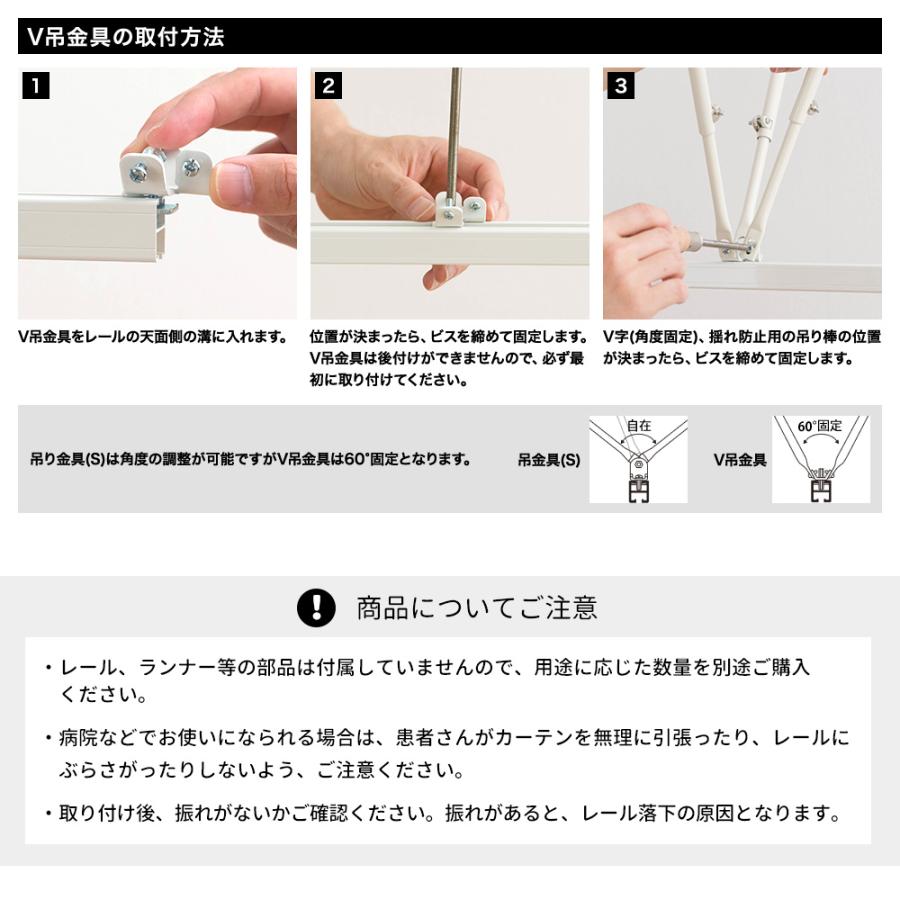 V吊金具の取付方法

1

V吊金具をレールの天面側の溝に入れます。

2

位置が決まったら、ビスを締めて固定します。V吊金具は後付けができませんので、必ず最初に取り付けてください。

3

V字(角度固定)、揺れ防止用の吊り棒の位置が決まったら、ビスを締めて固定します。

吊り金具(S)は角度の調整が可能ですがV吊金具は60°固定となります。

吊金具(S)

自在

V吊金具

60°固定

商品についてご注意

・レール、ランナー等の部品は付属していませんので、用途に応じた数量を別途ご購入ください。

・病院などでお使いになられる場合は、患者さんがカーテンを無理に引張ったり、レールにぶらさがったりしないよう、ご注意ください。

・取り付け後、振れがないかご確認ください。振れがあると、レール落下の原因となります。