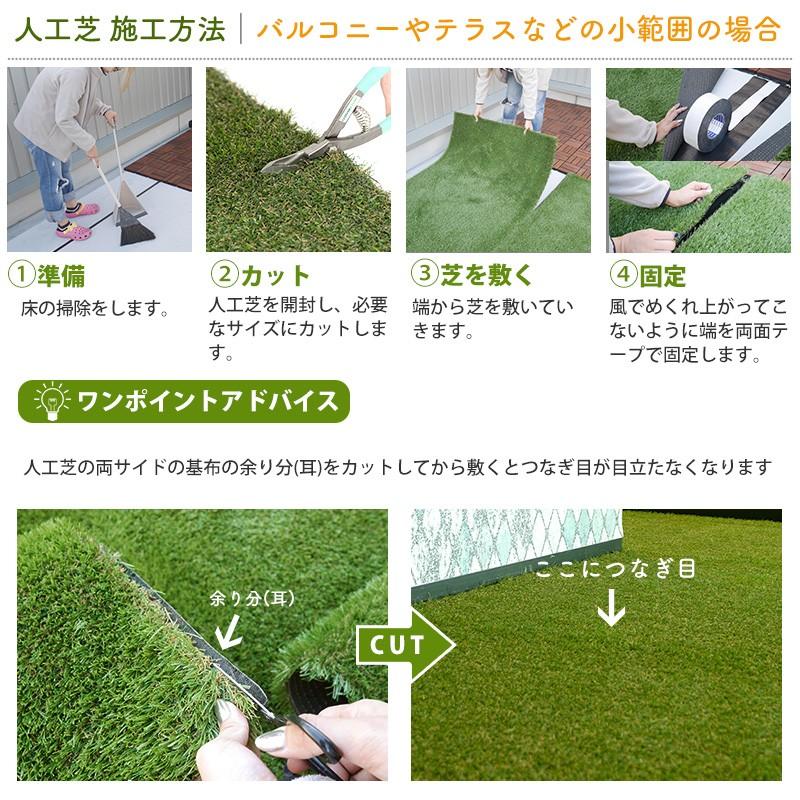 人工芝 施工方法 | バルコニーやテラスなどの小範囲の場合

①準備
床の掃除をします。

②カット
人工芝を開封し、必要なサイズにカットします。

③芝を敷く
端から芝を敷いていきます。

④固定
風でめくれ上がってこないように端を両面テープで固定します。

ワンポイントアドバイス

人工芝の両サイドの基布の余り分(耳)をカットしてから敷くとつなぎ目が目立たなくなります

余り分(耳)

CUT

ここにつなぎ目