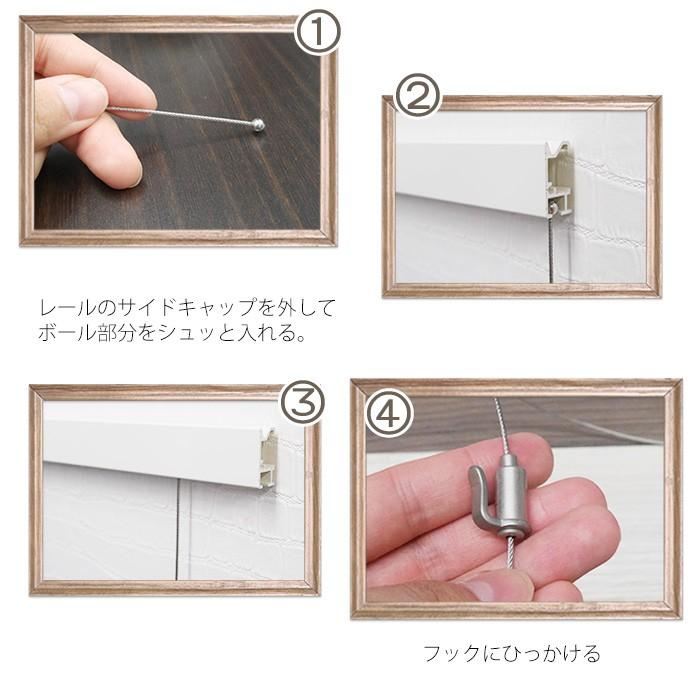 ①

②

レールのサイドキャップを外して
ボール部分をシュッと入れる。

③

④

フックにひっかける