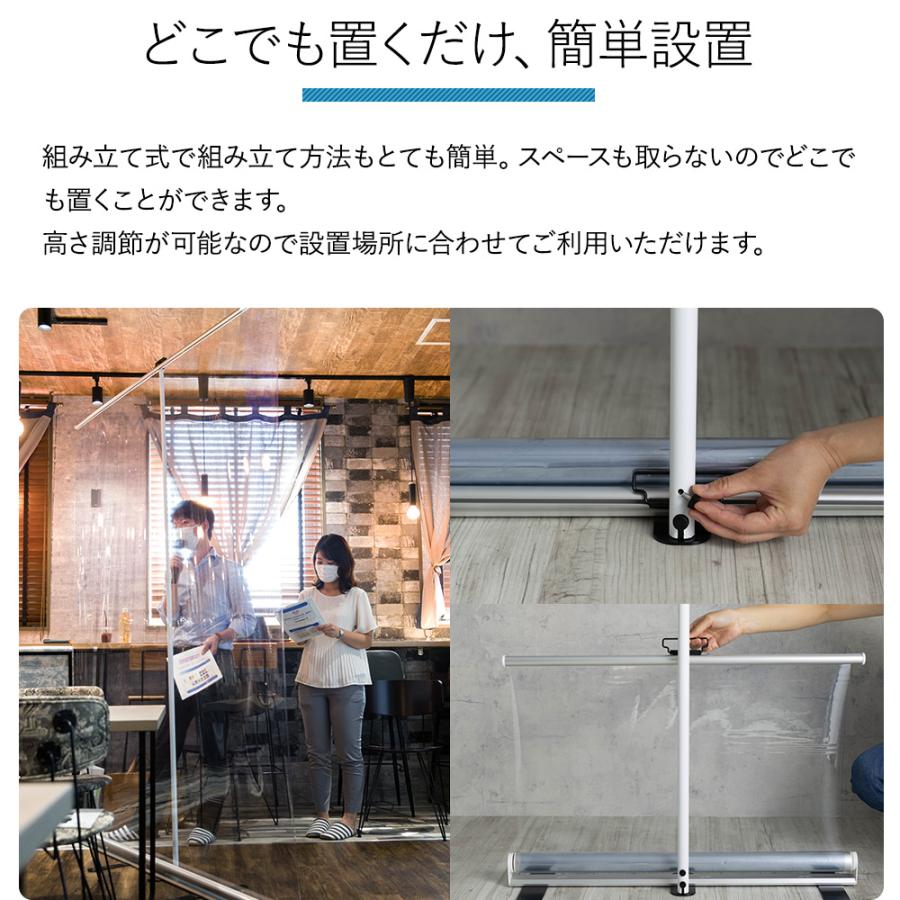 どこでも置くだけ、簡単設置

組み立て式で組み立て方法もとても簡単。スペースも取らないのでどこでも置くことができます。
高さ調節が可能なので設置場所に合わせてご利用いただけます。