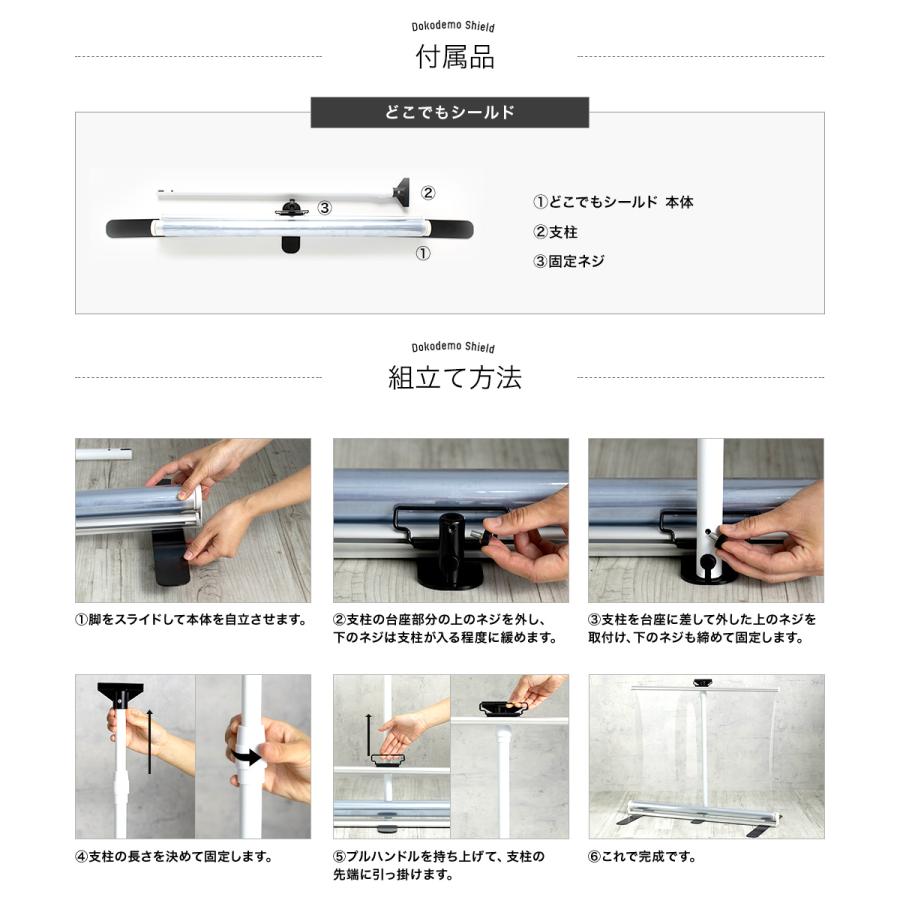 Dokodemo Shield

付属品

どこでもシールド

②

③

①

①どこでもシールド 本体

②支柱

③固定ネジ

Dokodemo Shield

組立て方法

①脚をスライドして本体を自立させます。

②支柱の台座部分の上のネジを外し、下のネジは支柱が入る程度に緩めます。

③支柱を台座に差して外した上のネジを取付け、下のネジも締めて固定します。

④支柱の長さを決めて固定します。

⑤プルハンドルを持ち上げて、支柱の先端に引っ掛けます。

⑥これで完成です。