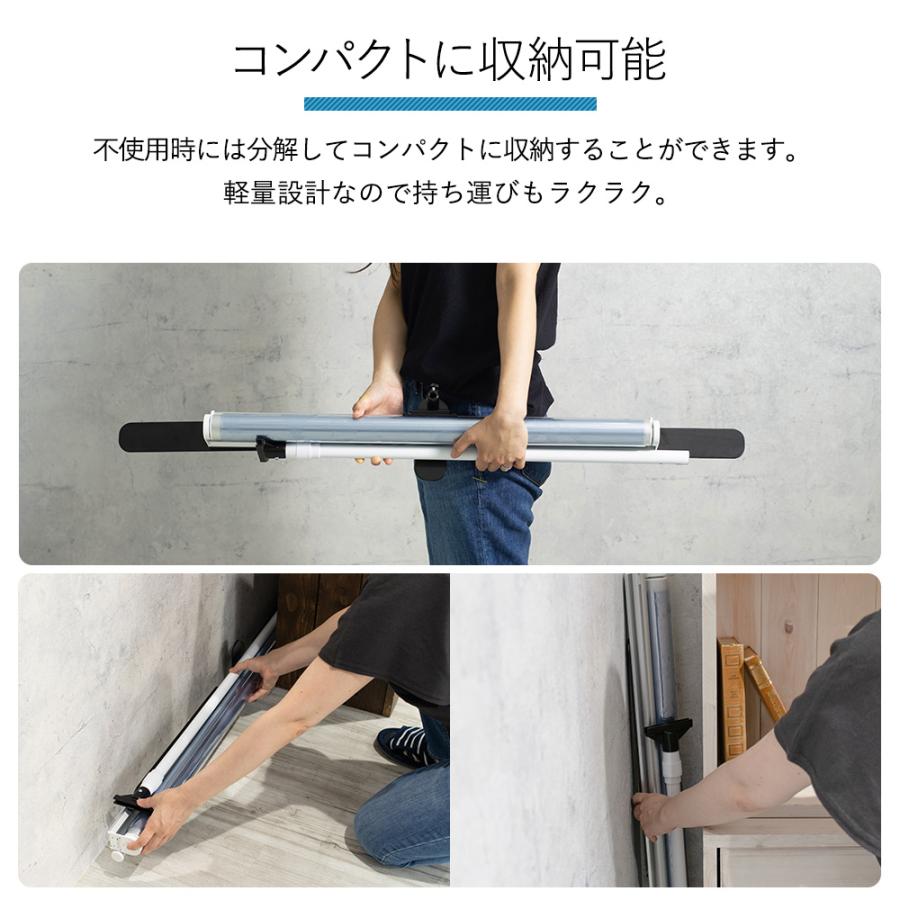 コンパクトに収納可能

不使用時には分解してコンパクトに収納することができます。
軽量設計なので持ち運びもラクラク。