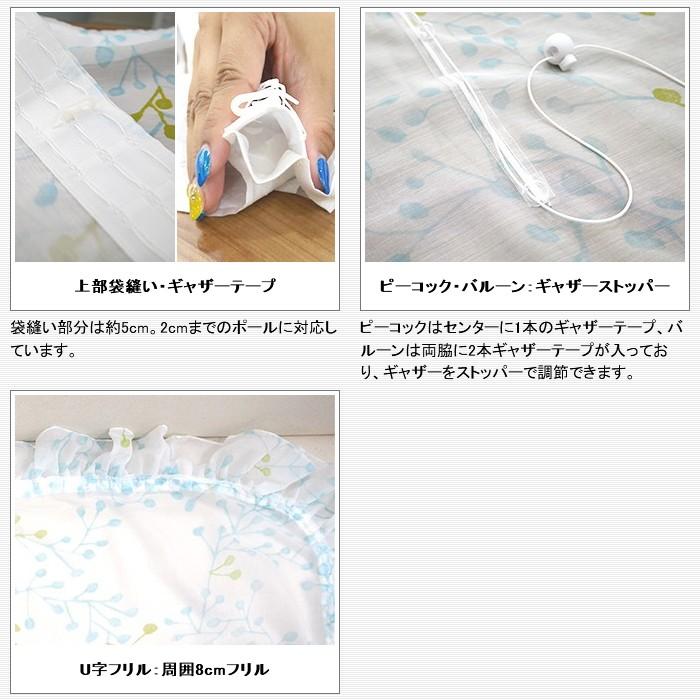 上部袋縫い・ギャザーテープ

袋縫い部分は約5cm。2cmまでのポールに対応しています。

ピーコック・バルーン：ギャザーストッパー

ピーコックはセンターに1本のギャザーテープ、バルーンは両脇に2本ギャザーテープが入っており、ギャザーをストッパーで調節できます。

U字フリル：周囲8cmフリル