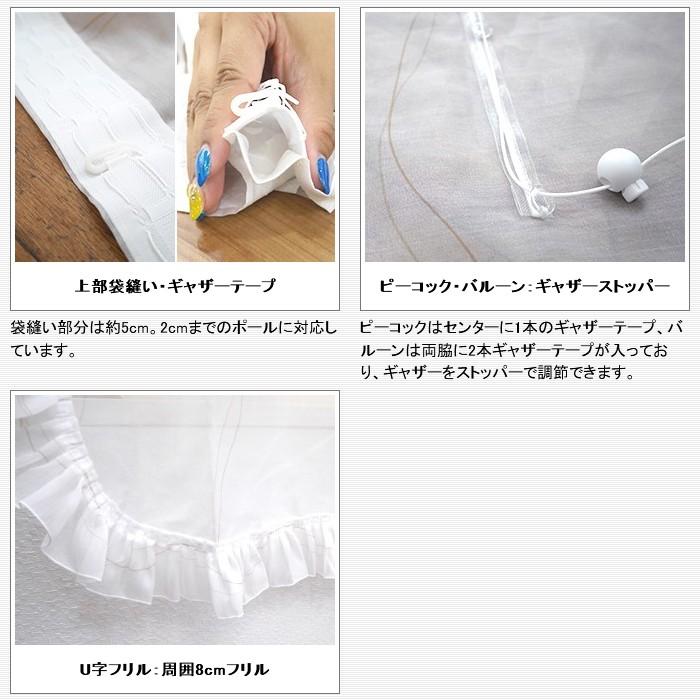 上部袋縫い・ギャザーテープ

袋縫い部分は約5cm。2cmまでのポールに対応しています。

ピーコック・バルーン：ギャザーストッパー

ピーコックはセンターに1本のギャザーテープ、バルーンは両脇に2本ギャザーテープが入っており、ギャザーをストッパーで調節できます。

U字フリル：周囲8cmフリル