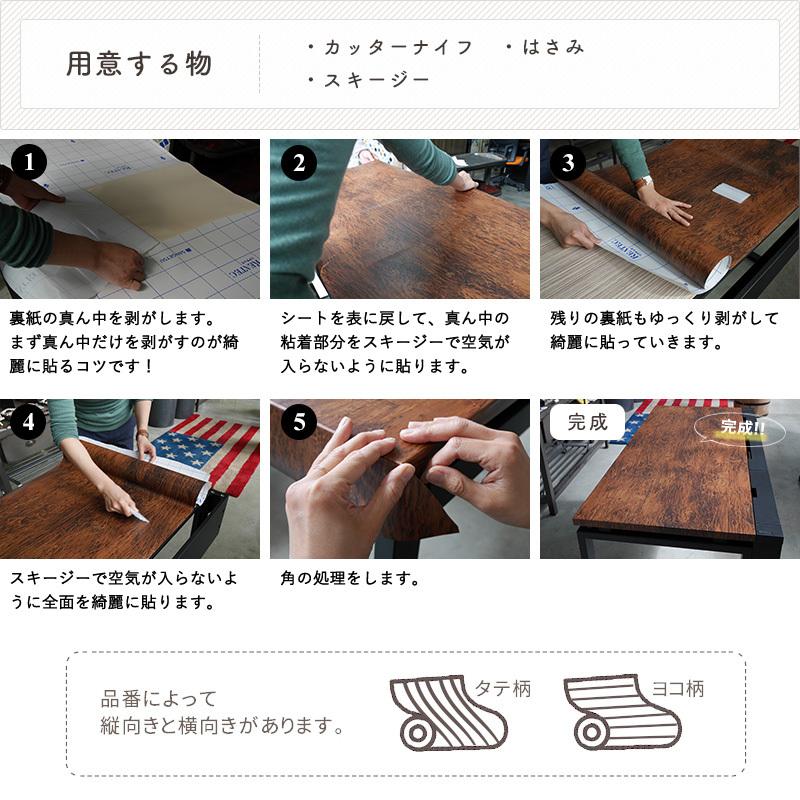 用意する物

・カッターナイフ　・はさみ
・スキージー

1

裏紙の真ん中を剥がします。まず真ん中だけを剥がすのが綺麗に貼るコツです！

2

シートを表に戻して、真ん中の粘着部分をスキージーで空気が入らないように貼ります。

3

残りの裏紙もゆっくり剥がして綺麗に貼っていきます。

4

スキージーで空気が入らないように全面を綺麗に貼ります。

5

角の処理をします。

完成

完成!!

品番によって縦向きと横向きがあります。

タテ柄

ヨコ柄