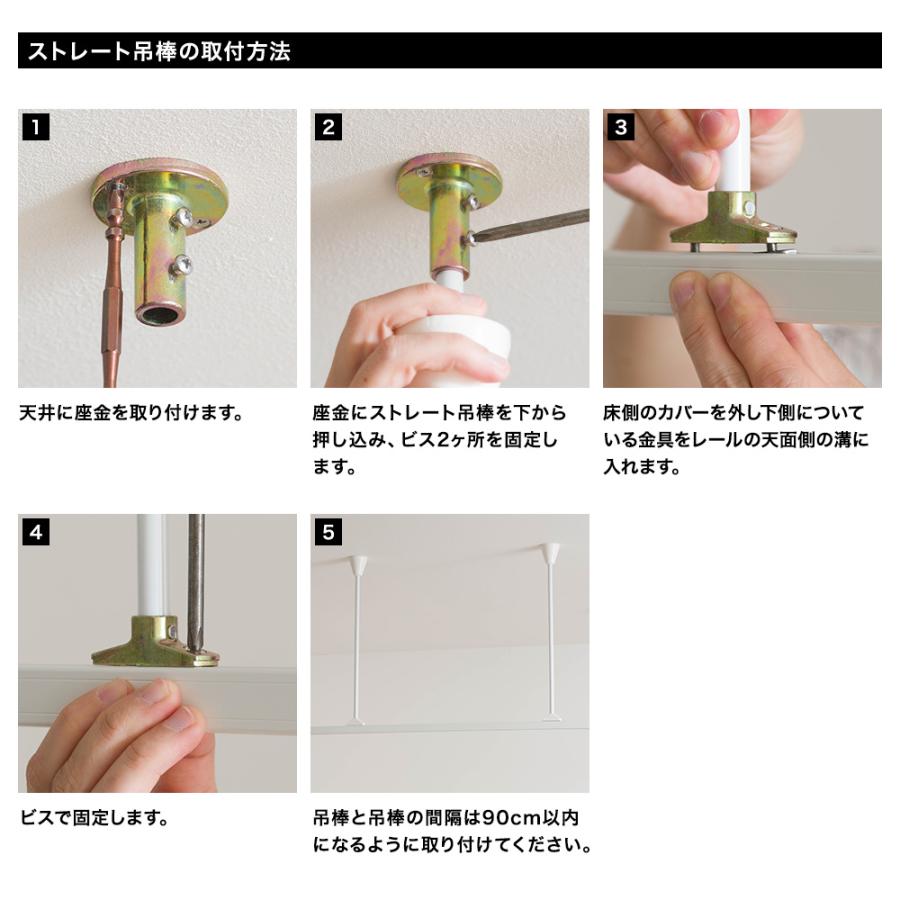 ストレート吊棒の取付方法

1

天井に座金を取り付けます。

2

座金にストレート吊棒を下から押し込み、ビス2ヶ所を固定します。

3

床側のカバーを外し下側についている金具をレールの天面側の溝に入れます。

4

ビスで固定します。

5

吊棒と吊棒の間隔は90cm以内になるように取り付けてください。