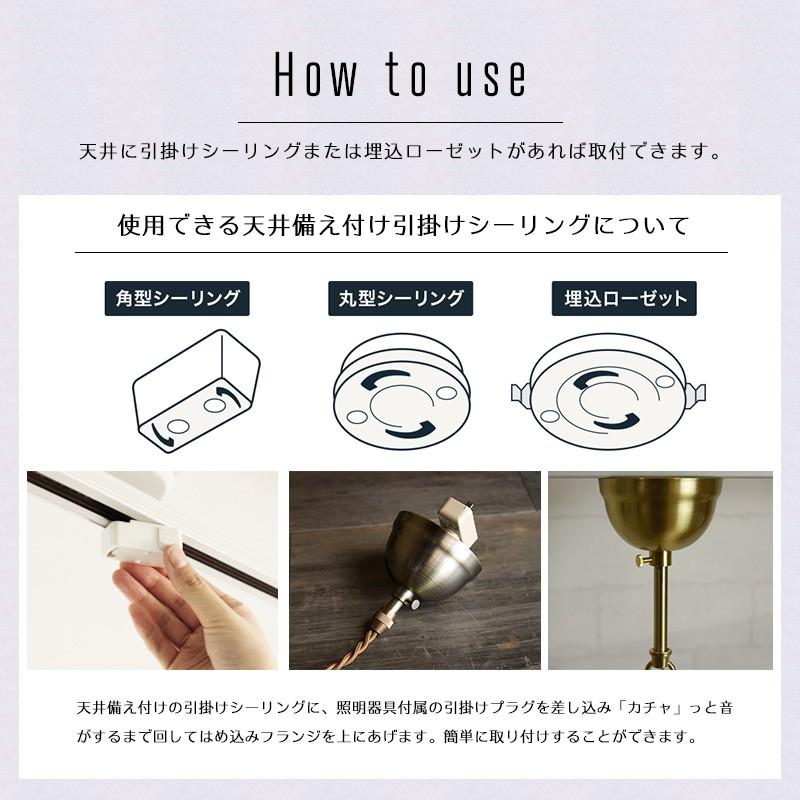 How to use

天井に引掛けシーリングまたは埋込ローゼットがあれば取付できます。

使用できる天井備え付け引掛けシーリングについて

角型シーリング

丸型シーリング

埋込ローゼット

天井備え付けの引掛けシーリングに、照明器具付属の引掛けプラグを差し込み「カチャ」っと音がするまで回してはめ込みフランジを上にあげます。簡単に取り付けすることができます。