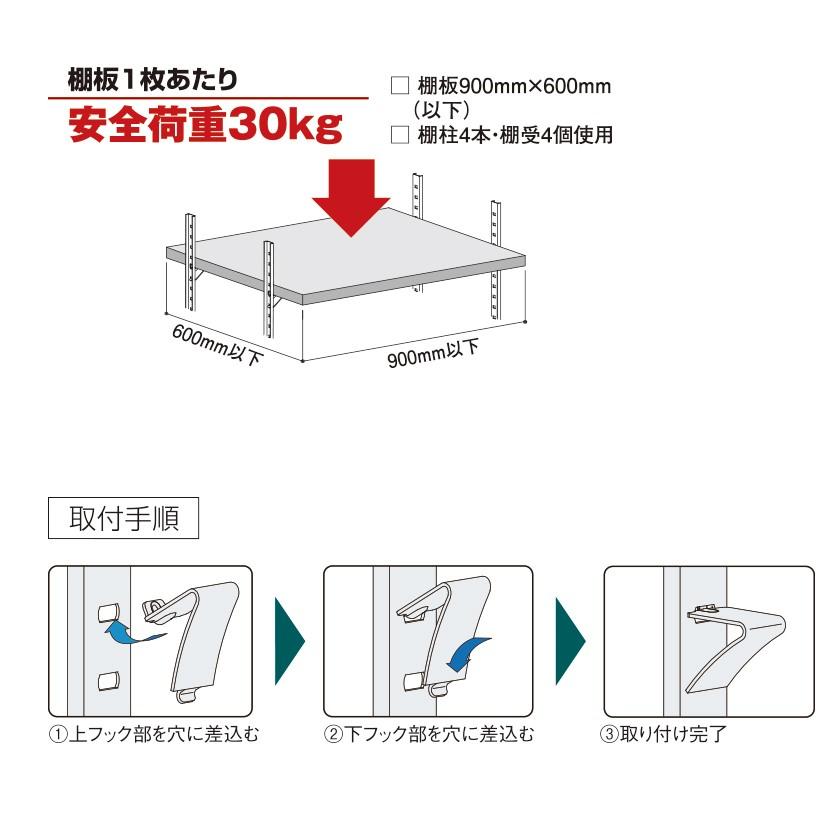 棚板１枚あたり
安全荷重30kg

□ 棚板900mm×600mm（以下）
□ 棚柱4本・棚受4個使用

600mm以下
900mm以下

取付手順

①上フック部を穴に差込む
②下フック部を穴に差込む
③取り付け完了