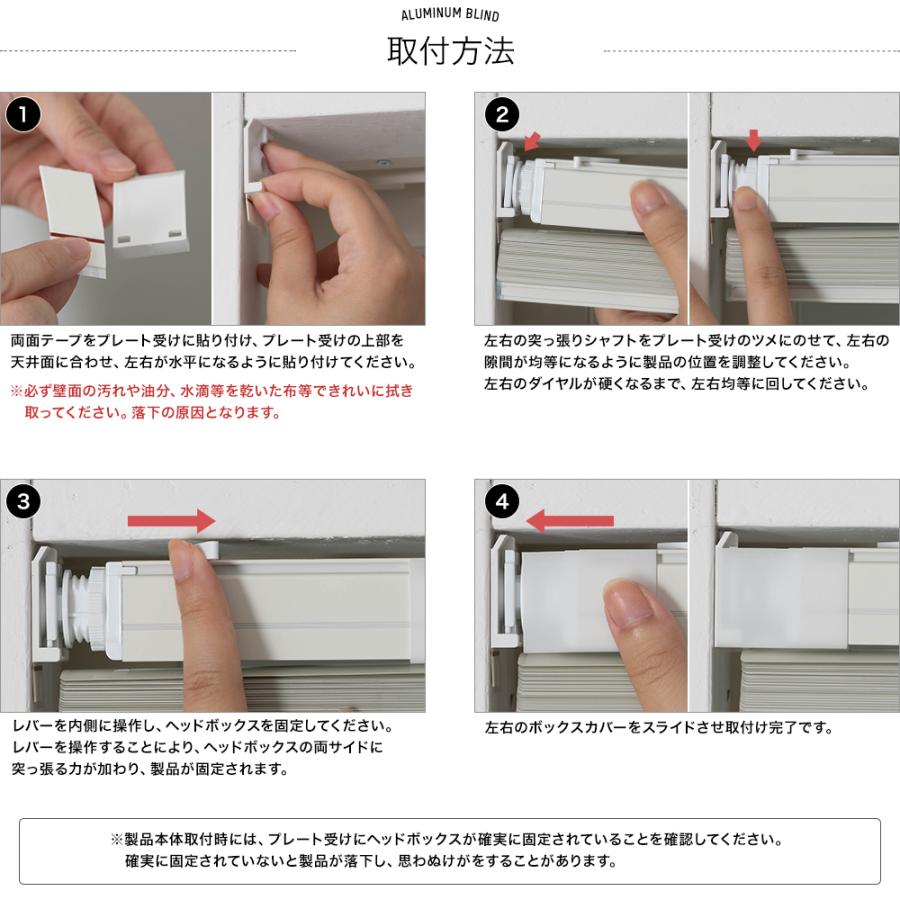 ALUMINUM BLIND

取付方法

1

両面テープをプレート受けに貼り付け、プレート受けの上部を天井面に合わせ、左右が水平になるように貼り付けてください。

※必ず壁面の汚れや油分、水滴等を乾いた布等できれいに拭き取ってください。落下の原因となります。

2

左右の突っ張りシャフトをプレート受けのツメにのせて、左右の隙間が均等になるように製品の位置を調整してください。
左右のダイヤルが硬くなるまで、左右均等に回してください。

3

レバーを内側に操作し、ヘッドボックスを固定してください。
レバーを操作することにより、ヘッドボックスの両サイドに突っ張る力が加わり、製品が固定されます。

4

左右のボックスカバーをスライドさせ取付け完了です。

※製品本体取付時には、プレート受けにヘッドボックスが確実に固定されていることを確認してください。
確実に固定されていないと製品が落下し、思わぬけがをすることがあります。