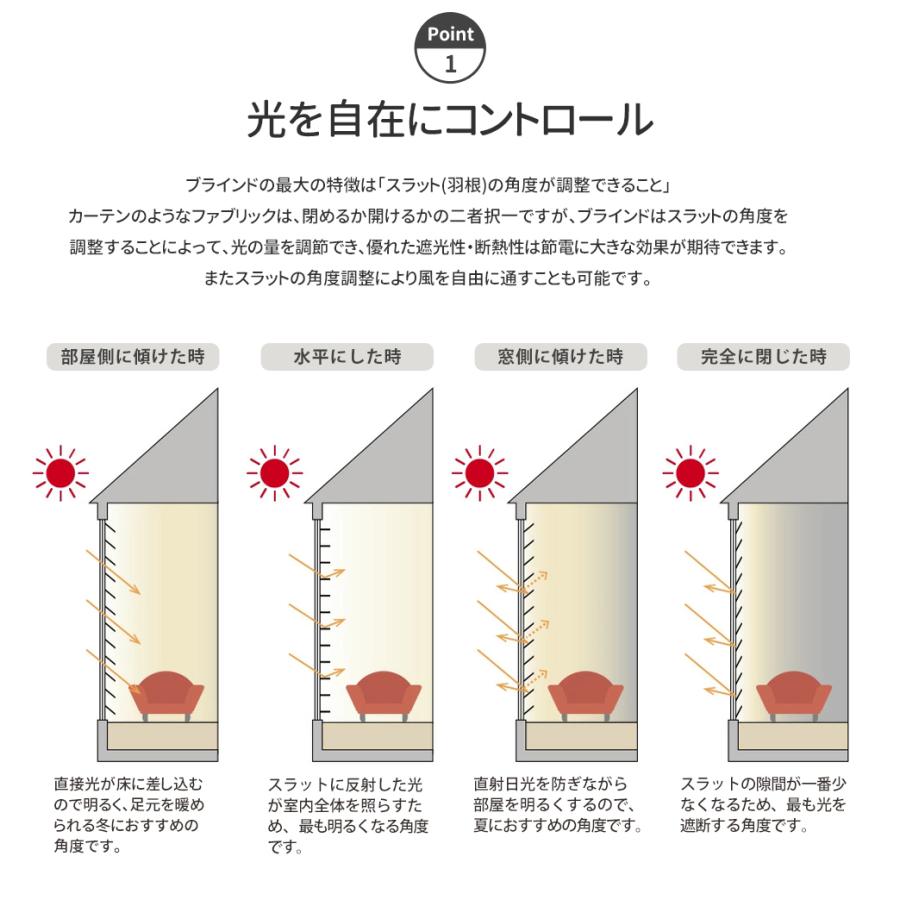 Point 1

光を自在にコントロール

ブラインドの最大の特徴は「スラット(羽根)の角度が調整できること」
カーテンのようなファブリックは、閉めるか開けるかの二者択一ですが、ブラインドはスラットの角度を調整することによって、光の量を調節でき、優れた遮光性・断熱性は節電に大きな効果が期待できます。
またスラットの角度調整により風を自由に通すことも可能です。

部屋側に傾けた時

直接光が床に差し込むので明るく、足元を暖められる冬におすすめの角度です。

水平にした時

スラットに反射した光が室内全体を照らすため、最も明るくなる角度です。

窓側に傾けた時

直射日光を防ぎながら部屋を明るくするので、夏におすすめの角度です。

完全に閉じた時

スラットの隙間が一番少なくなるため、最も光を遮断する角度です。