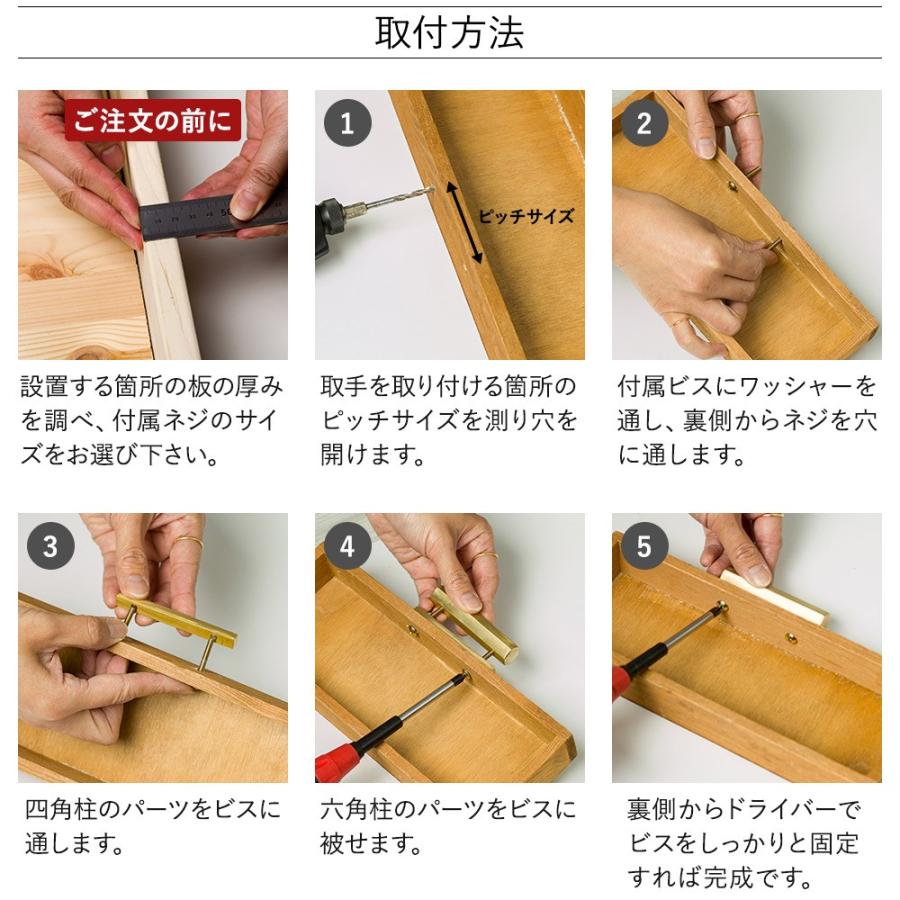 取付方法

ご注文の前に

設置する箇所の板の厚みを調べ、付属ネジのサイズをお選び下さい。

1

ピッチサイズ

取手を取り付ける箇所のピッチサイズを測り穴を開けます。

2

付属ビスにワッシャーを通し、裏側からネジを穴に通します。

3

四角柱のパーツをビスに通します。

4

六角柱のパーツをビスに被せます。

5

裏側からドライバーでビスをしっかりと固定すれば完成です。