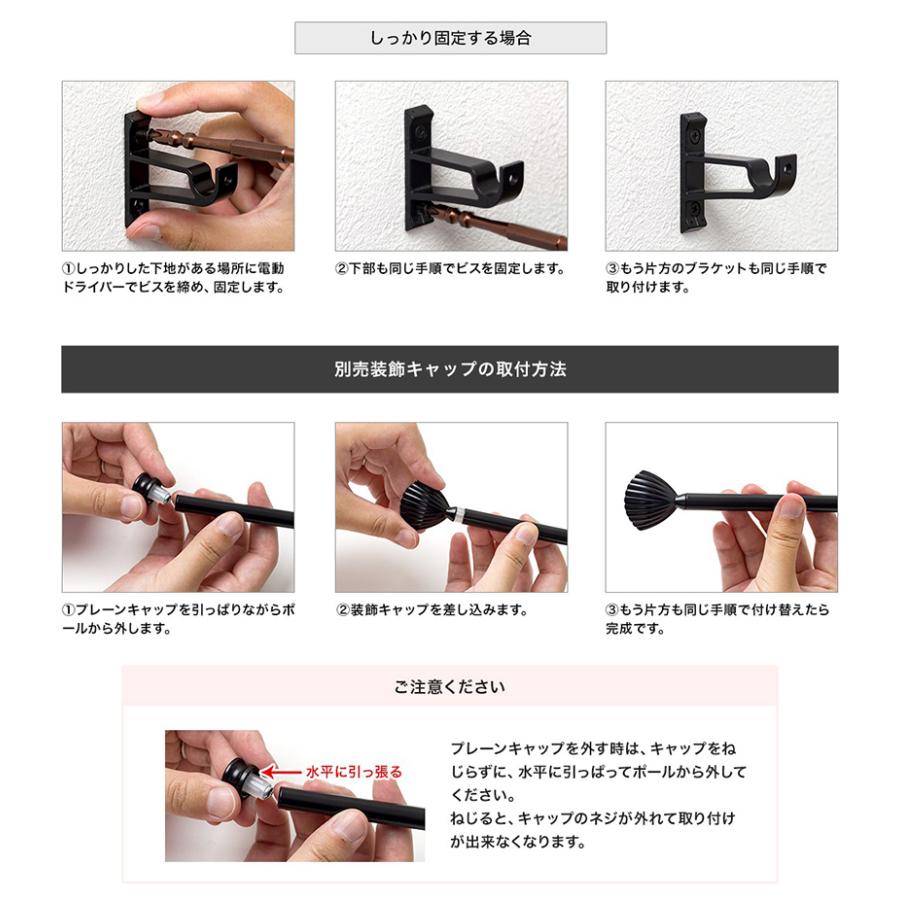 しっかり固定する場合

①しっかりした下地がある場所に電動ドライバーでビスを締め、固定します。

②下部も同じ手順でビスを固定します。

③もう片方のブラケットも同じ手順で取り付けます。

別売装飾キャップの取付方法

①プレーンキャップを引っぱりながらポールから外します。

②装飾キャップを差し込みます。

③もう片方も同じ手順で付け替えたら完成です。

ご注意ください

水平に引っ張る

プレーンキャップを外す時は、キャップをねじらずに、水平に引っぱってポールから外してください。
ねじると、キャップのネジが外れて取り付けが出来なくなります。