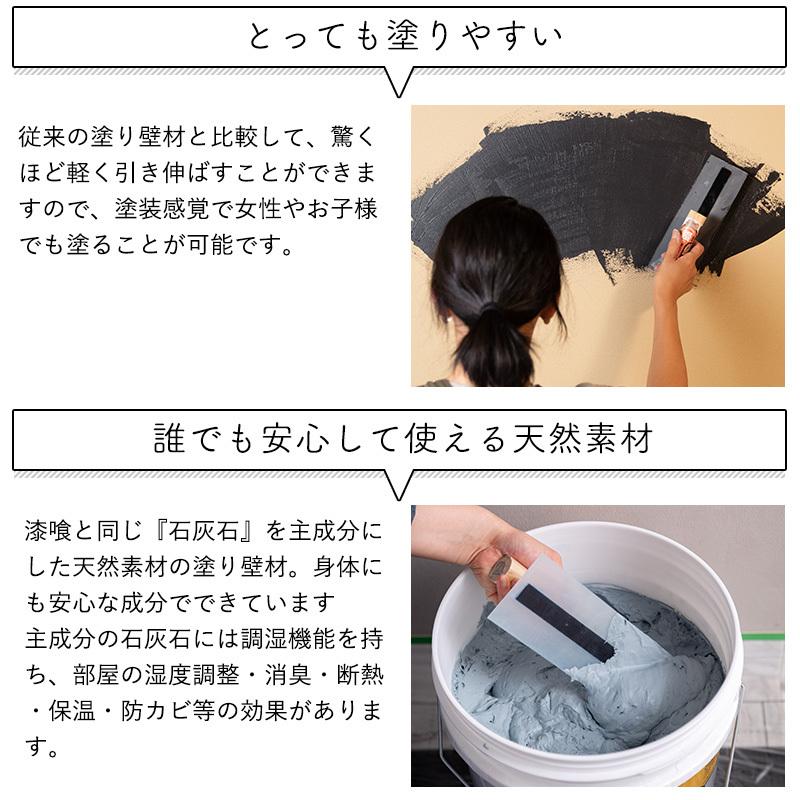 とっても塗りやすい

従来の塗り壁材と比較して、驚くほど軽く引き伸ばすことができますので、塗装感覚で女性やお子様でも塗ることが可能です。

誰でも安心して使える天然素材

漆喰と同じ『石灰石』を主成分にした天然素材の塗り壁材。身体にも安心な成分でできています
主成分の石灰石には調湿機能を持ち、部屋の湿度調整・消臭・断熱・保温・防カビ等の効果があります。