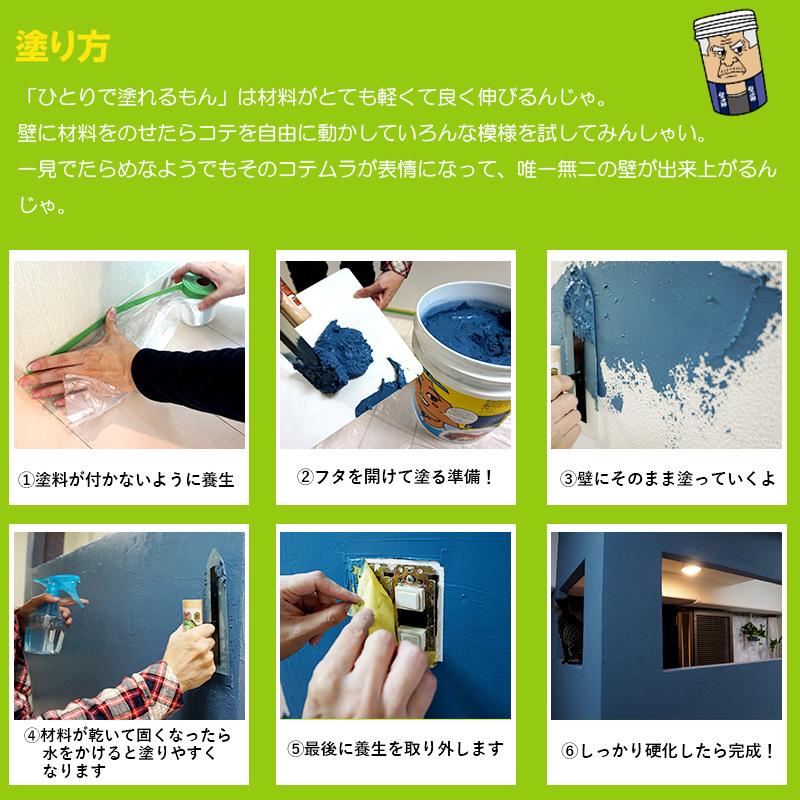 塗り方

「ひとりで塗れるもん」は材料がとても軽くて良く伸びるんじゃ。
壁に材料をのせたらコテを自由に動かしていろんな模様を試してみんしゃい。
一見でたらめなようでもそのコテムラが表情になって、唯一無二の壁が出来上がるんじゃ。

①塗料が付かないように養生

②フタを開けて塗る準備！

③壁にそのまま塗っていくよ

④材料が乾いて固くなったら水をかけると塗りやすくなります

⑤最後に養生を取り外します

⑥しっかり硬化したら完成！